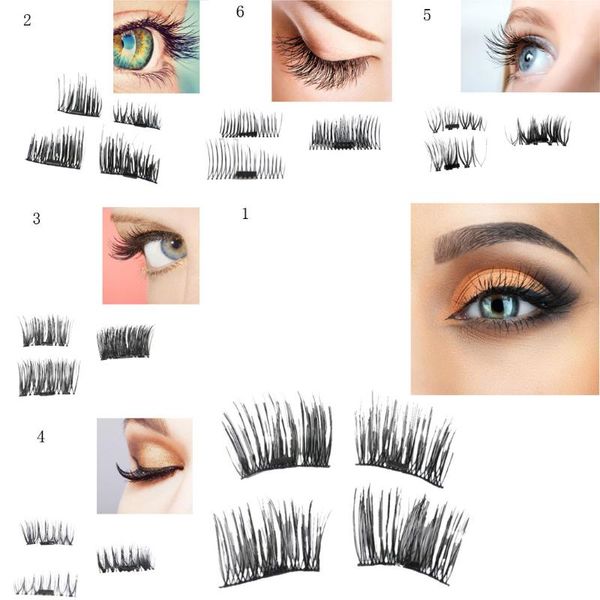 2

6

5

3

1

4