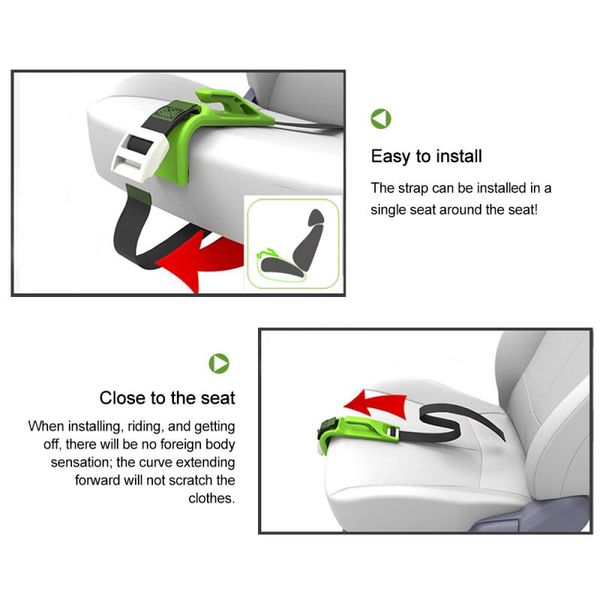 Easy to install

The strap can be installed in a single seat around the seat!

Close to the seat

When installing, riding, and getting off, there will be no foreign body sensation; the curve extending forward will not scratch the clothes.