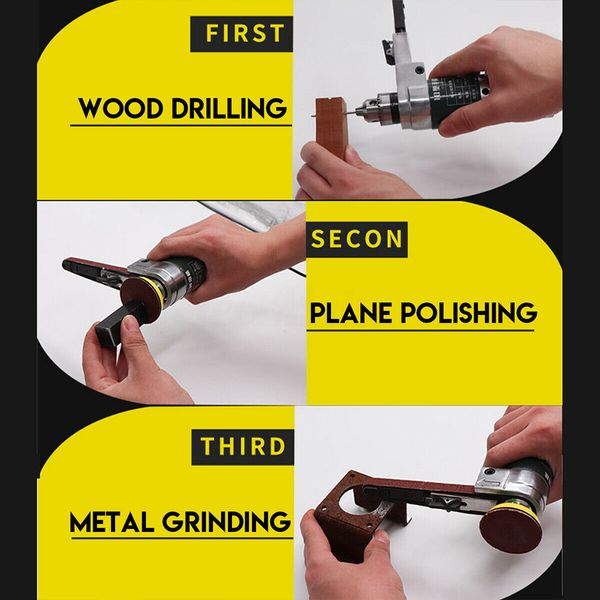 FIRST

WOOD DRILLING

SECON

PLANE POLISHING

THIRD

METAL GRINDING