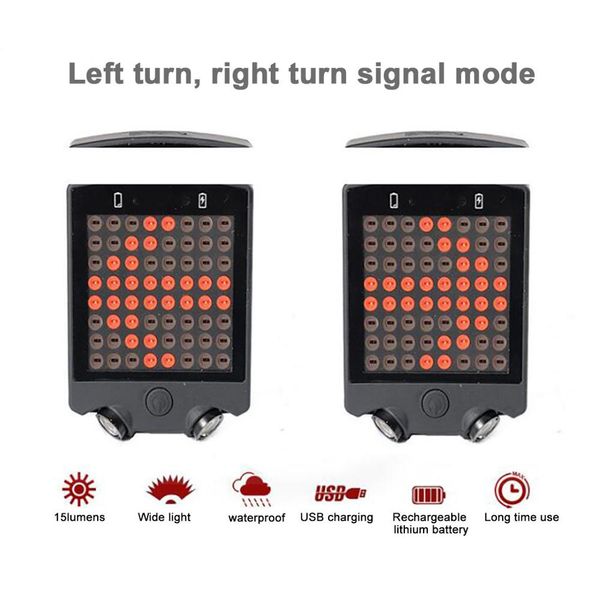 Left turn, right turn signal mode

15lumens

Wide light

waterproof

USB

USB charging

Rechargeable lithium battery

MAX

Long time use