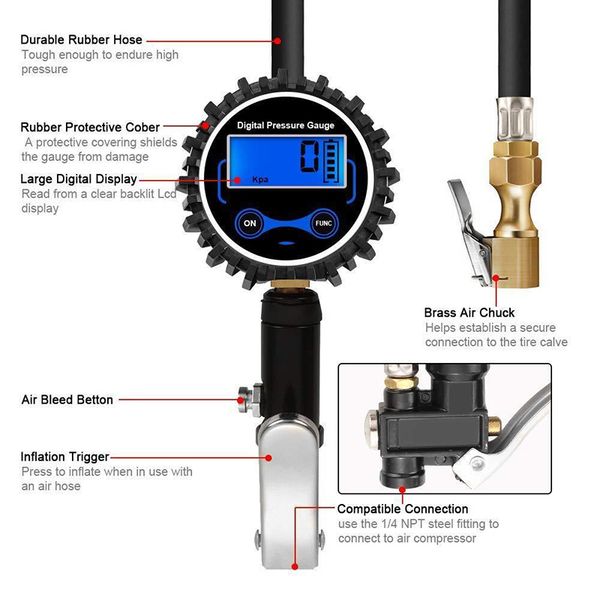 Durable Rubber Hose
Tough enough to endure high pressure

Rubber Protective Cober
A protective covering shields the gauge from damage

Large Digital Display
Read from a clear backlit Lcd display

Digital Pressure Gauge
0
Kpa
ON
FUNC

Brass Air Chuck
Helps establish a secure connection to the tire calve

Air Bleed Betton

Inflation Trigger
Press to inflate when in use with an air hose

Compatible Connection
use the 1/4 NPT steel fitting to connect to air compressor