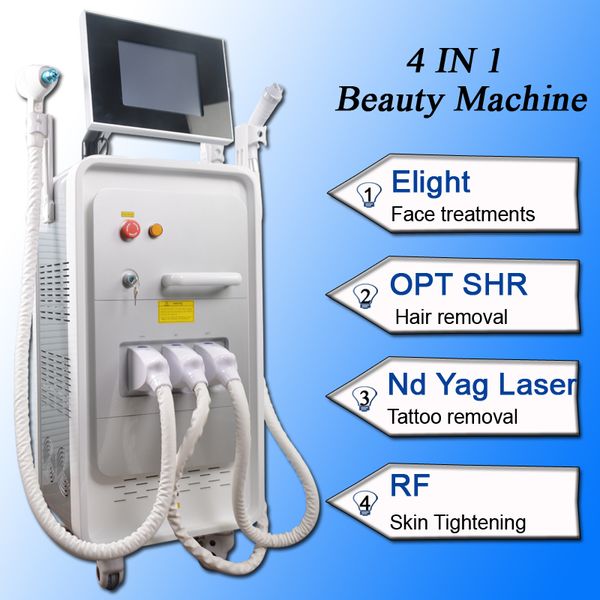 4 IN 1
Beauty Machine

1 Elight
Face treatments

2 OPT SHR
Hair removal

3 Nd Yag Laser
Tattoo removal

4 RF
Skin Tightening