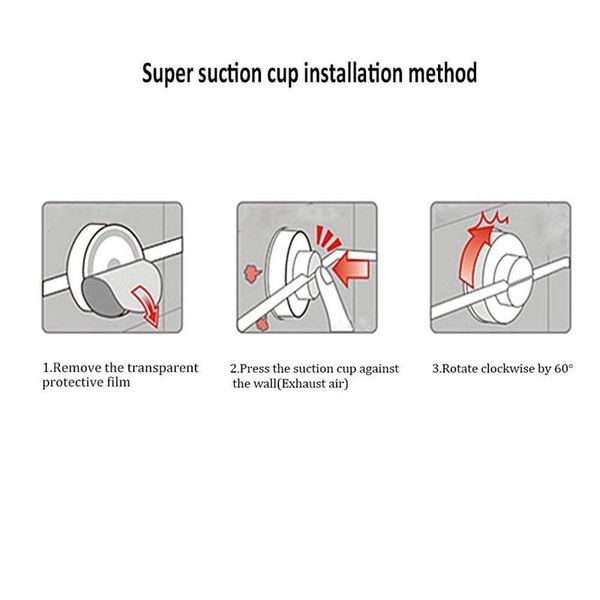 Super suction cup installation method

1.Remove the transparent protective film

2.Press the suction cup against the wall(Exhaust air)

3.Rotate clockwise by 60°