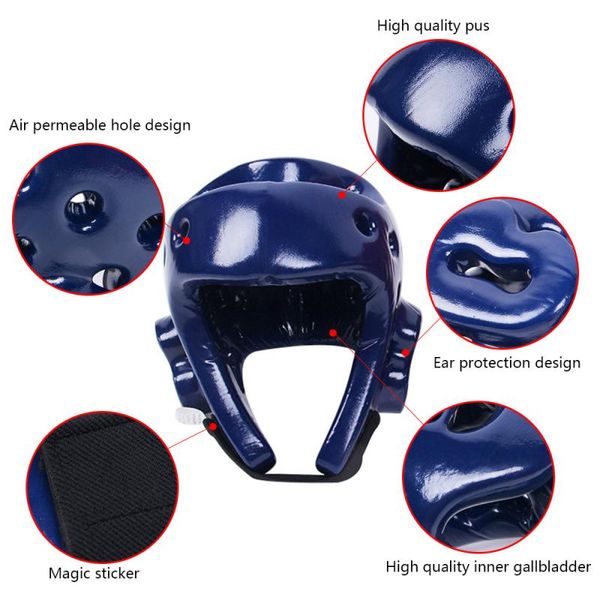 High quality pus

Air permeable hole design

Ear protection design

Magic sticker

High quality inner gallbladder