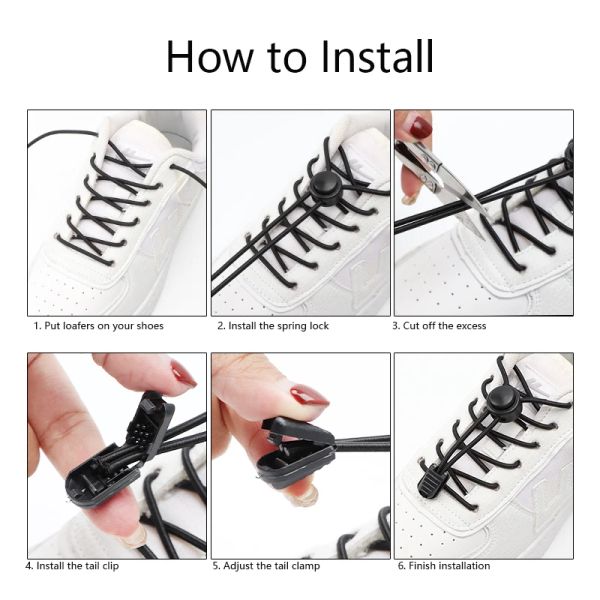 How to Install

1. Put loafers on your shoes

2. Install the spring lock

3. Cut off the excess

4. Install the tail clip

5. Adjust the tail clamp

6. Finish installation