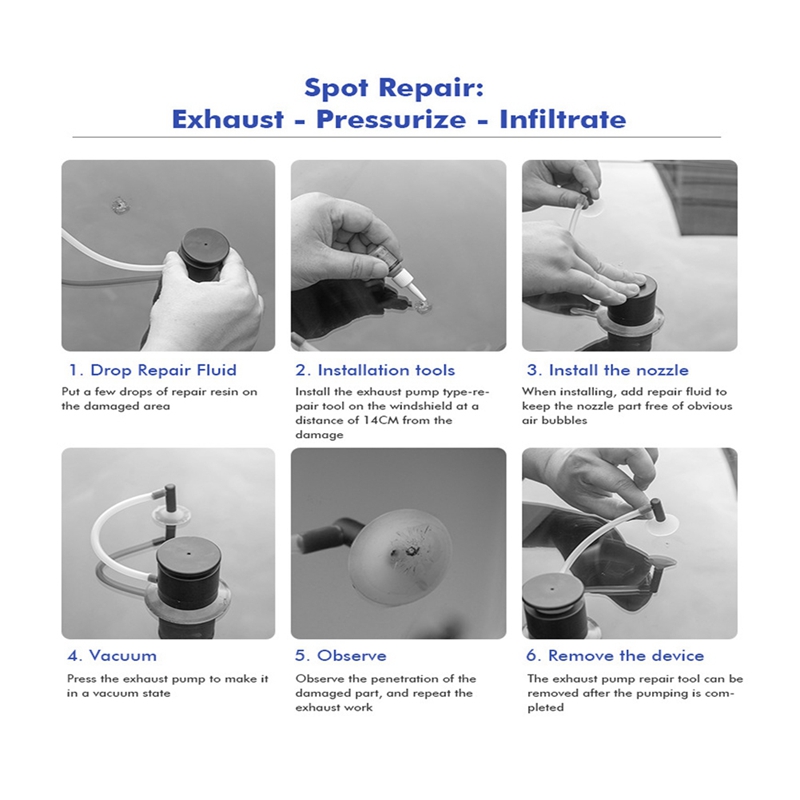 Spot Repair:
Exhaust - Pressurize - Infiltrate

1. Drop Repair Fluid
Put a few drops of repair resin on the damaged area

2. Installation tools
Install the exhaust pump type-repair tool on the windshield at a distance of 14CM from the damage

3. Install the nozzle
When installing, add repair fluid to keep the nozzle part free of obvious air bubbles

4. Vacuum
Press the exhaust pump to make it in a vacuum state

5. Observe
Observe the penetration of the damaged part, and repeat the exhaust work

6. Remove the device
The exhaust pump repair tool can be removed after the pumping is completed