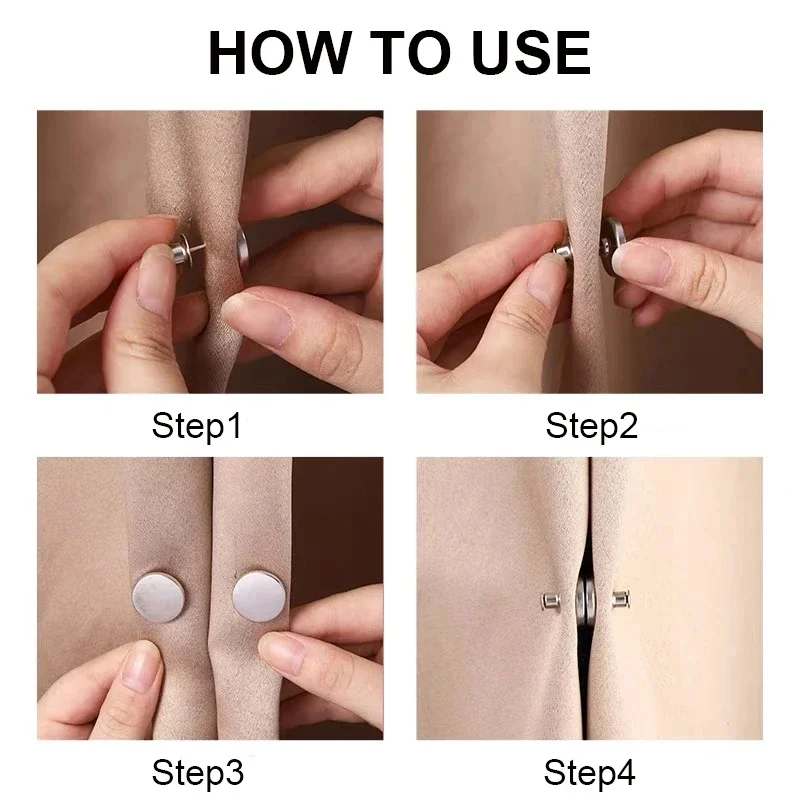 HOW TO USE

Step1

Step2

Step3

Step4