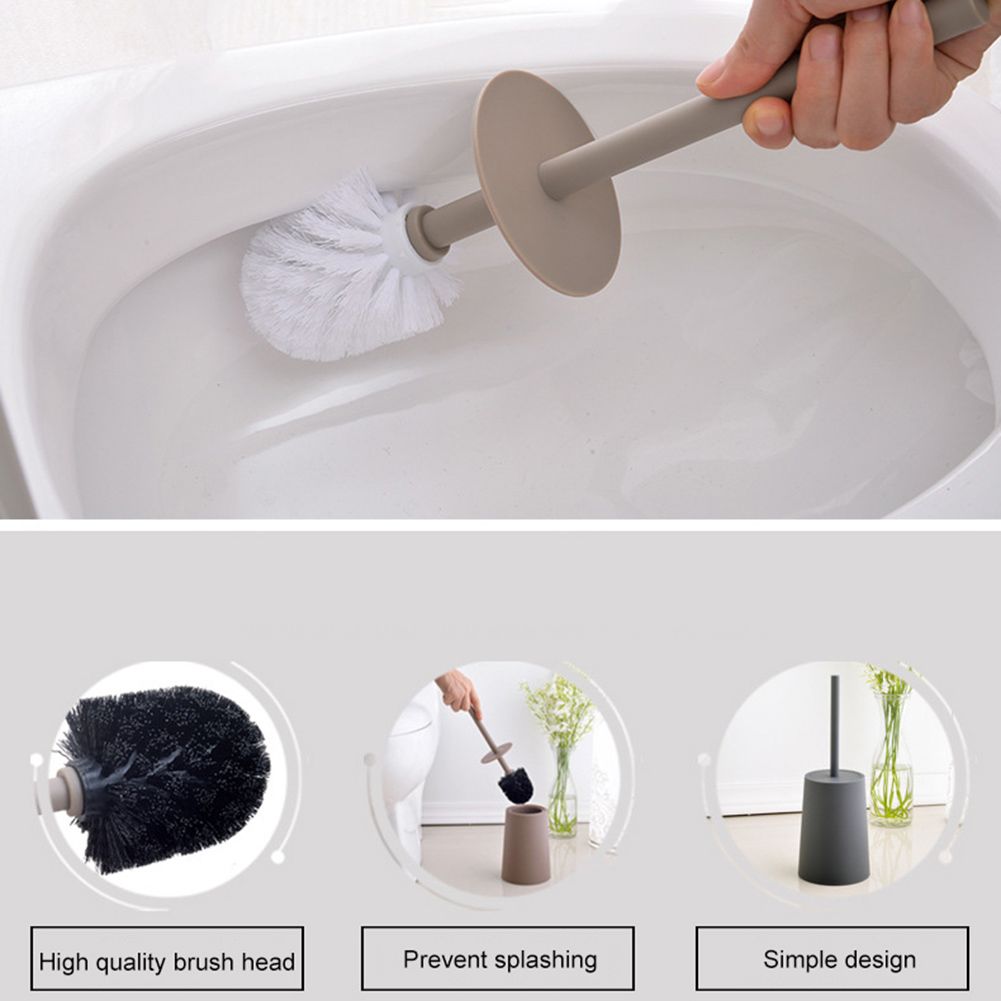 High quality brush head

Prevent splashing

Simple design