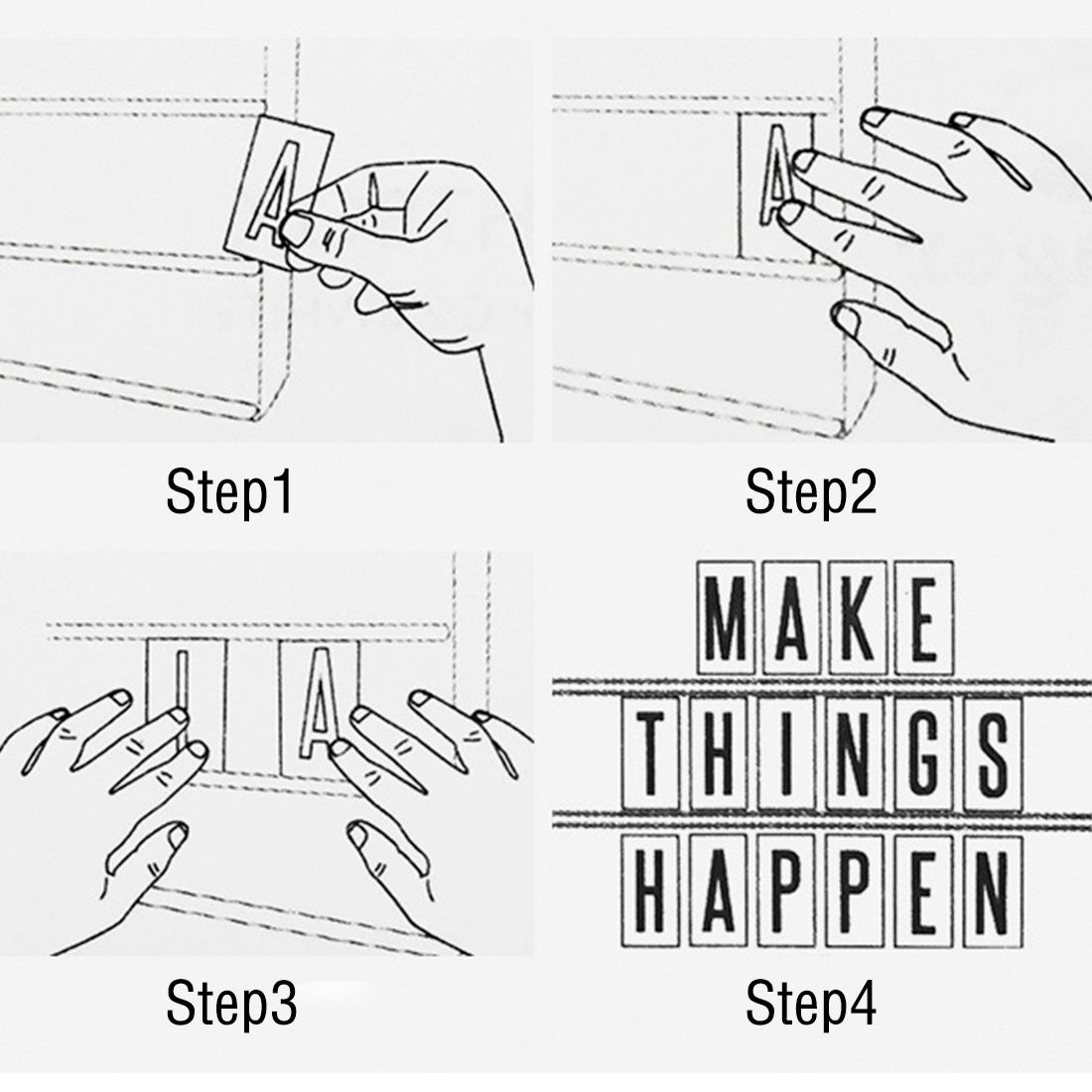 A

Step1

A

Step2

I A

Step3

MAKE
THINGS
HAPPEN

Step4