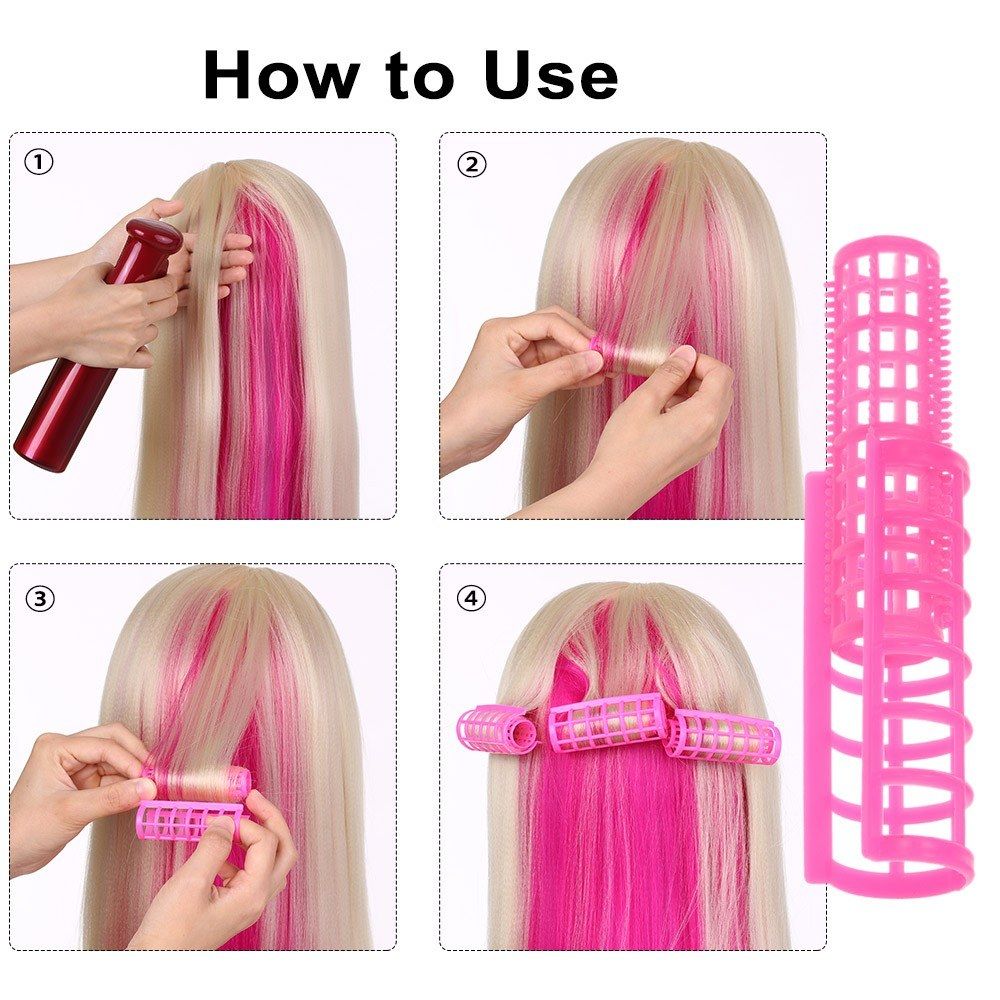 How to Use

①

②

③

④