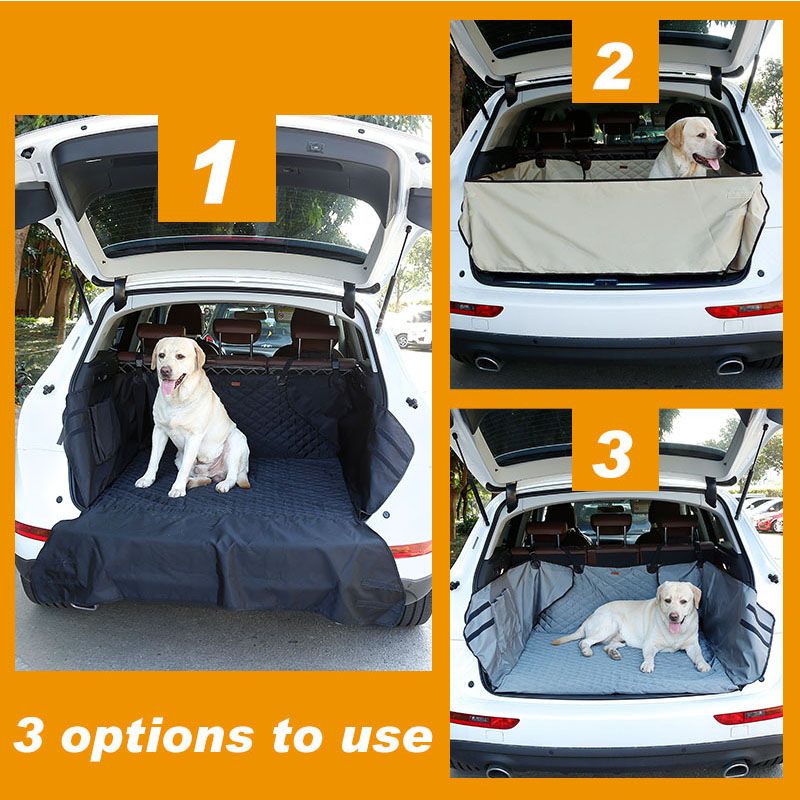 1

2

3

3 options to use