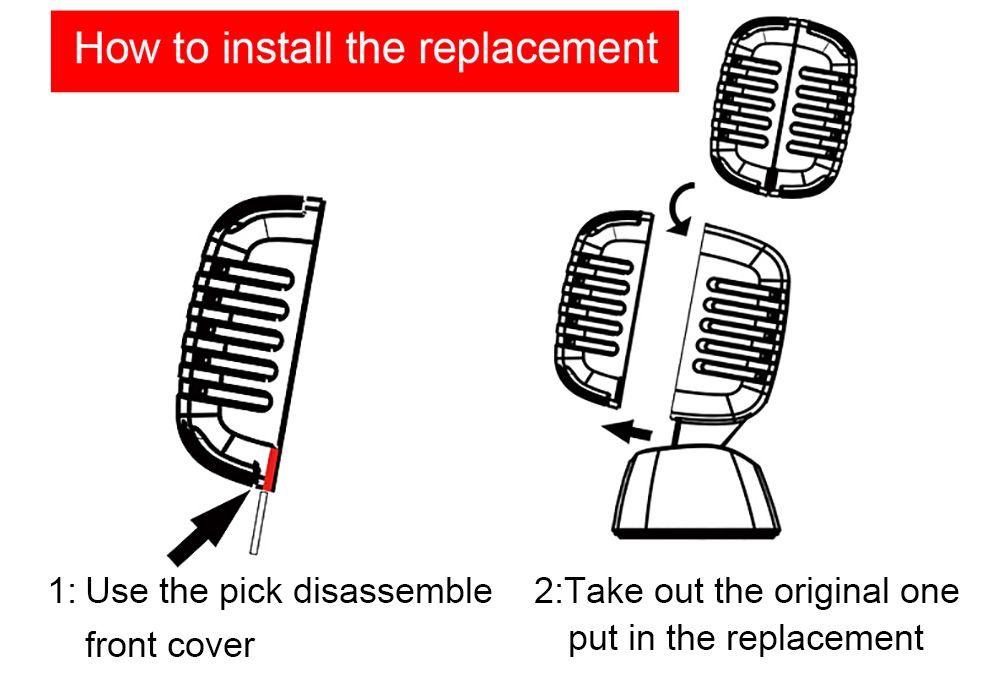 How to install the replacement

1: Use the pick disassemble front cover

2:Take out the original one put in the replacement