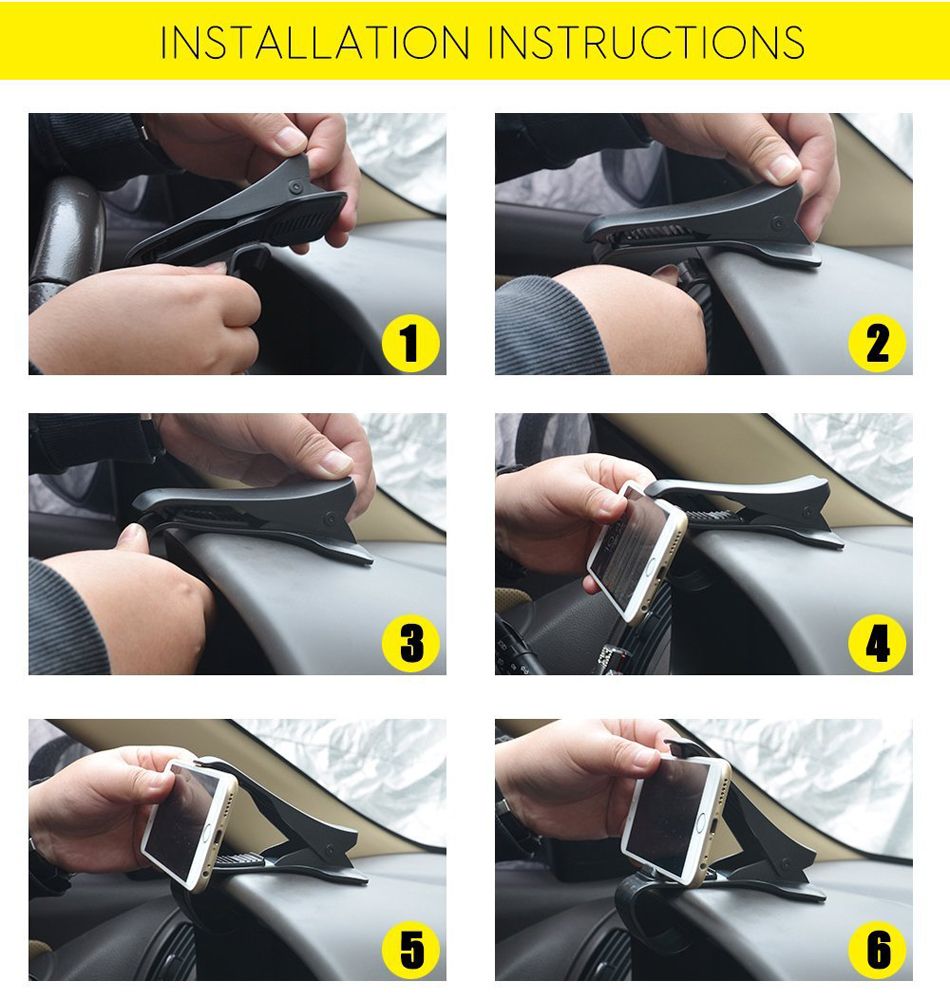 INSTALLATION INSTRUCTIONS

1

2

3

4

5

6