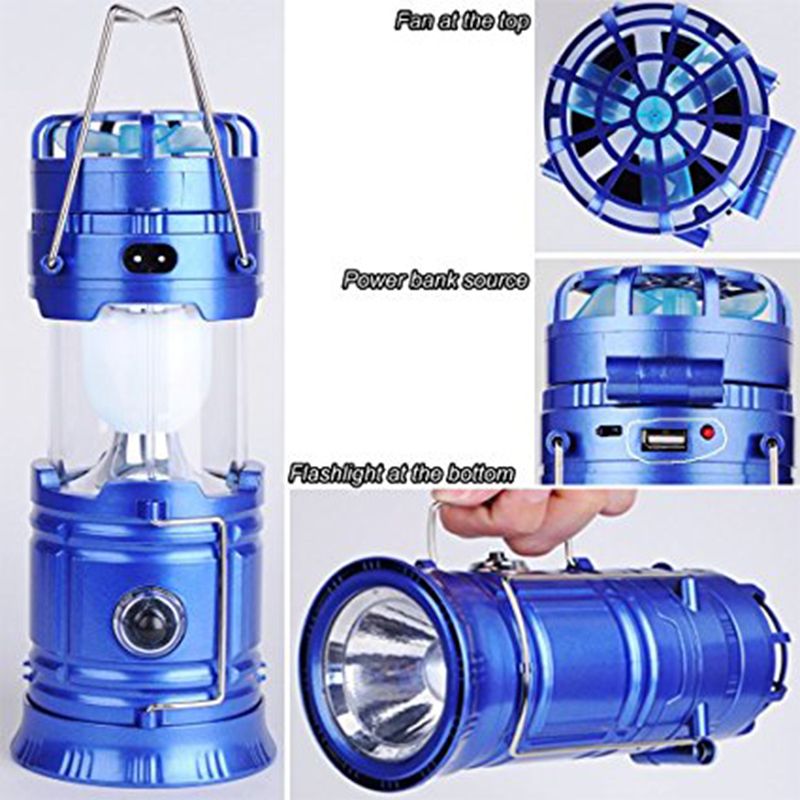 Fan at the top

Power bank source

Flashlight at the bottom