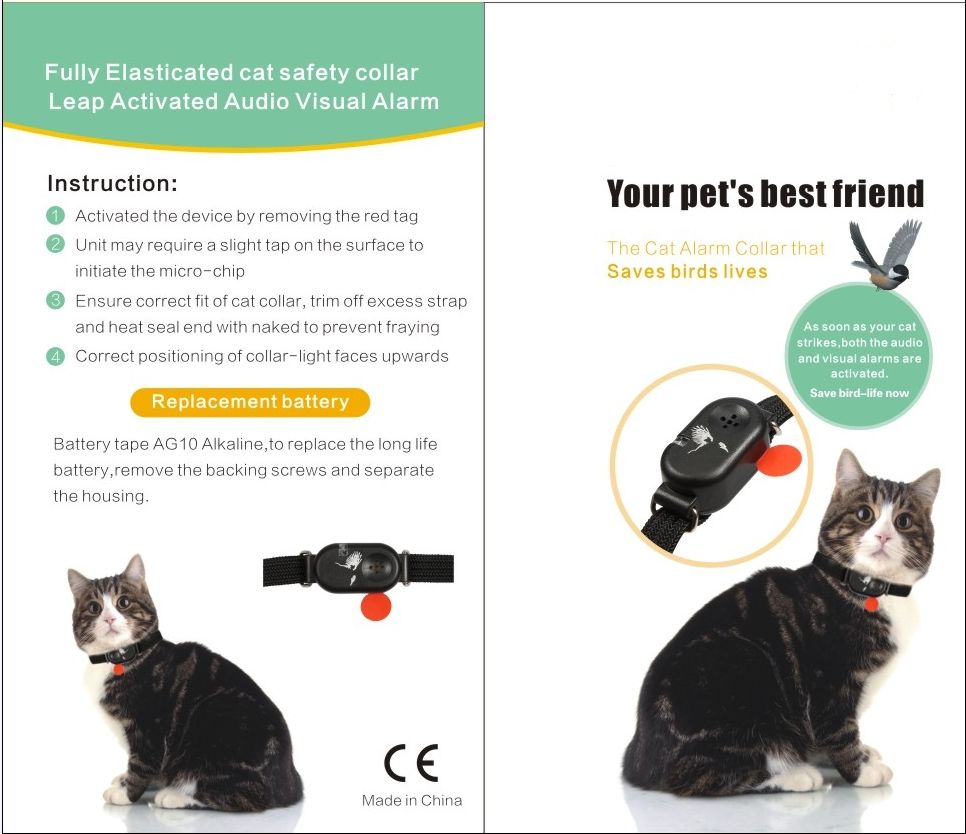 Fully Elasticated cat safety collar
Leap Activated Audio Visual Alarm

Instruction:

1 Activated the device by removing the red tag

2 Unit may require a slight tap on the surface to initiate the micro-chip

3 Ensure correct fit of cat collar, trim off excess strap and heat seal end with naked to prevent fraying

4 Correct positioning of collar-light faces upwards

Replacement battery

Battery tape AG10 Alkaline,to replace the long life battery,remove the backing screws and separate the housing.

CE

Made in China

Your pet's best friend

The Cat Alarm Collar that
Saves birds lives

As soon as your cat strikes,both the audio and visual alarms are activated.
Save bird-life now