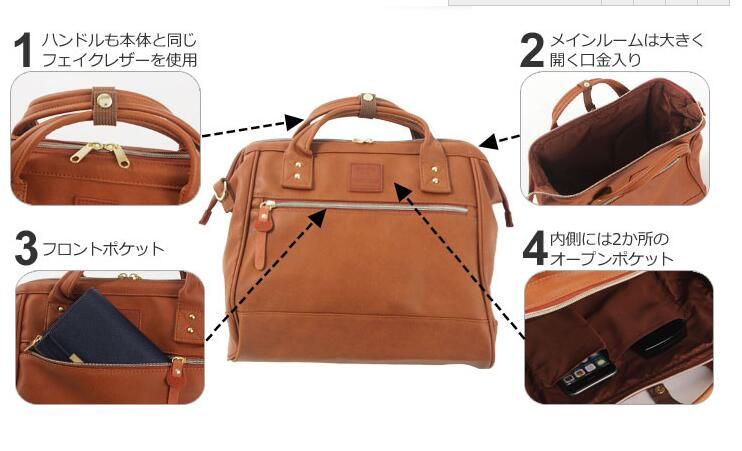 1 ハンドルも本体と同じフェイクレザーを使用

2 メインルームは大きく開く口金入り

3 フロントポケット

4 内側には2か所のオープンポケット