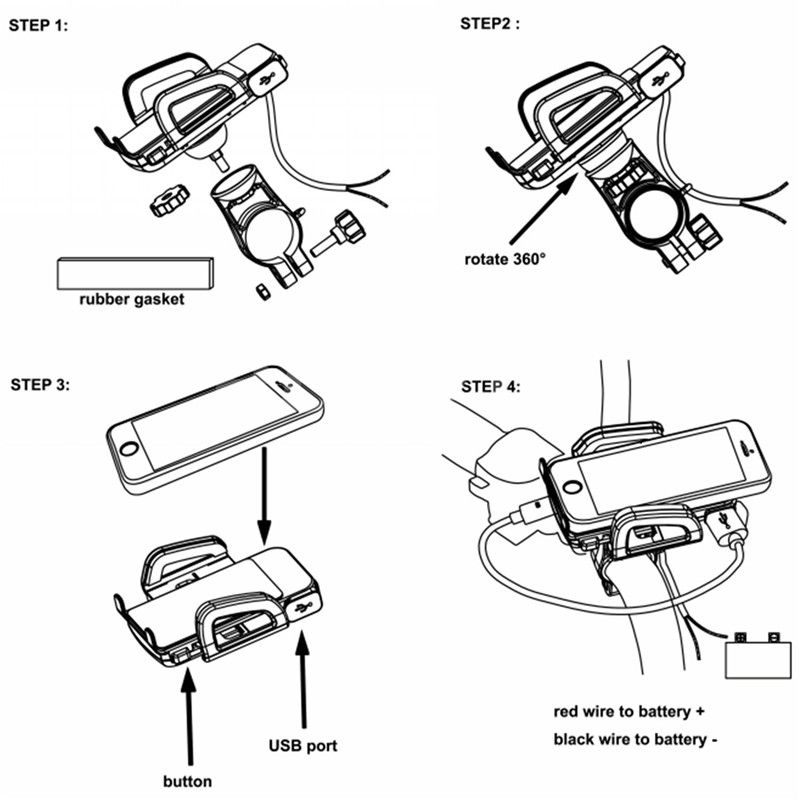 STEP 1:

rubber gasket

STEP2 :

rotate 360°

STEP 3:

button

USB port

STEP 4:

red wire to battery +
black wire to battery -