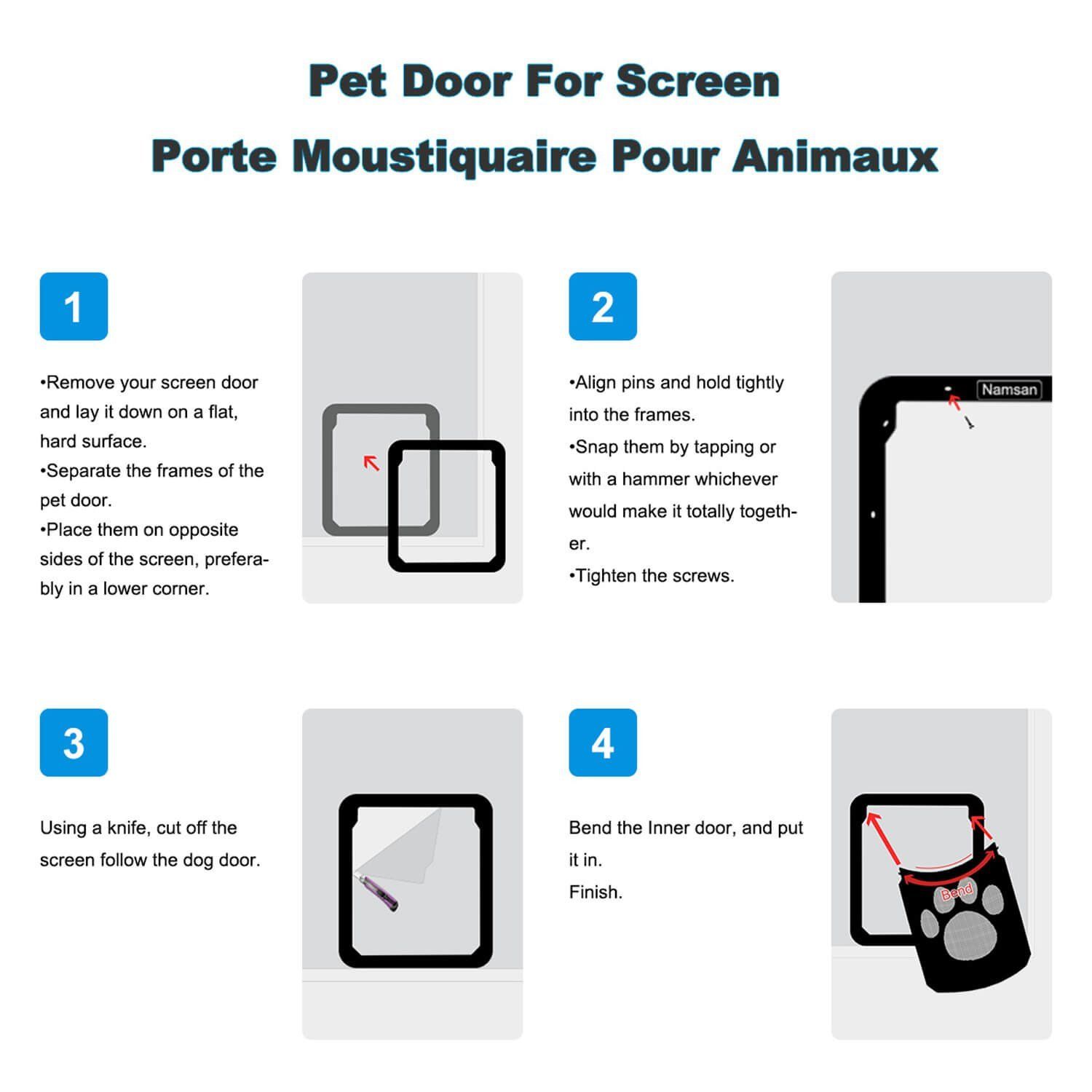 Pet Door For Screen

Porte Moustiquaire Pour Animaux

1

•Remove your screen door and lay it down on a flat, hard surface.
•Separate the frames of the pet door.
•Place them on opposite sides of the screen, preferably in a lower corner.

2

•Align pins and hold tightly into the frames.
•Snap them by tapping or with a hammer whichever would make it totally together.
•Tighten the screws.

Namsan

3

Using a knife, cut off the screen follow the dog door.

4

Bend the Inner door, and put it in.
Finish.

Bend