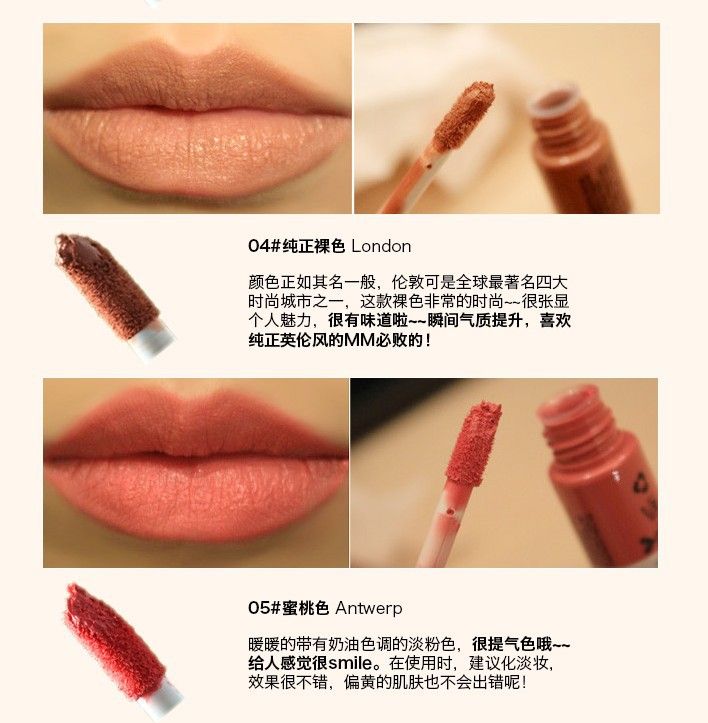 04#纯正裸色 London

颜色正如其名一般，伦敦可是全球最著名四大时尚城市之一，这款裸色非常的时尚~~很张显个人魅力，很有味道啦~~瞬间气质提升，喜欢纯正英伦风的MM必败的！

05#蜜桃色 Antwerp

暖暖的带有奶油色调的淡粉色，很提气色哦~~给人感觉很smile。在使用时，建议化淡妆，效果很不错，偏黄的肌肤也不会出错呢！