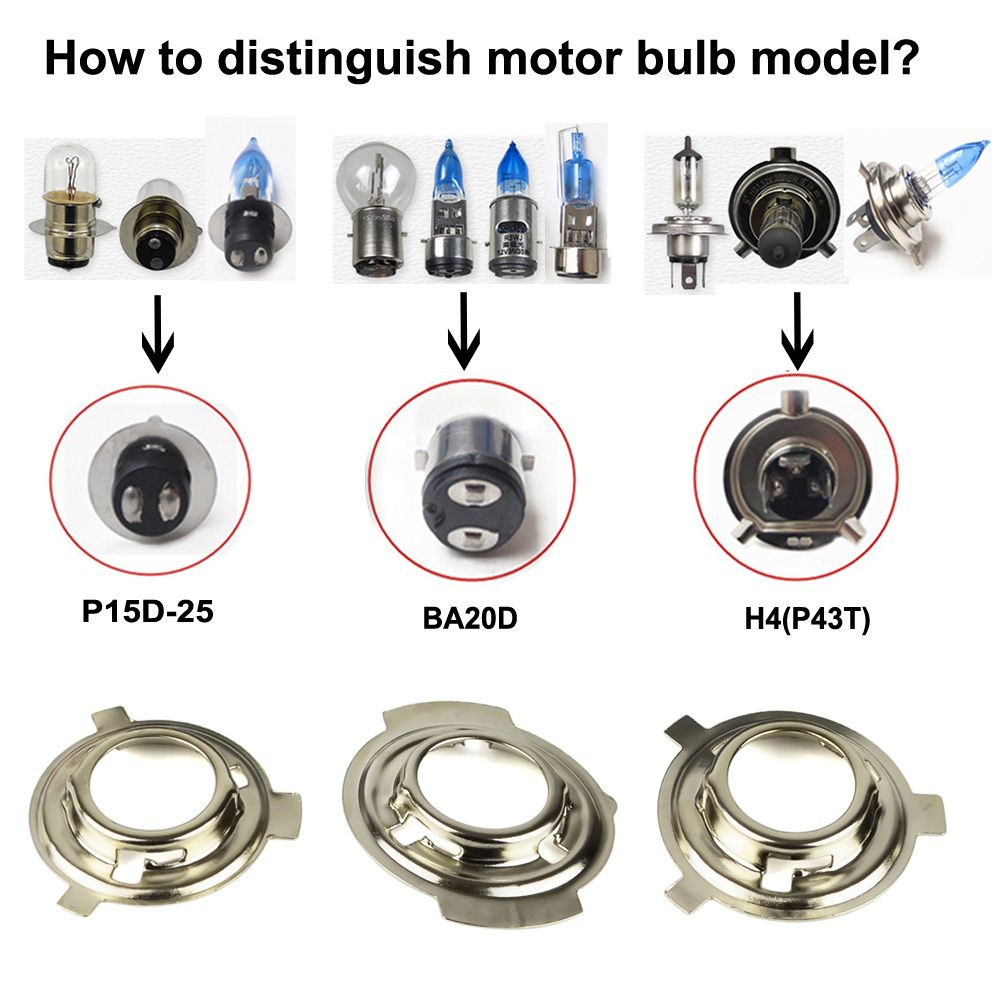 How to distinguish motor bulb model?

P15D-25

BA20D

H4(P43T)