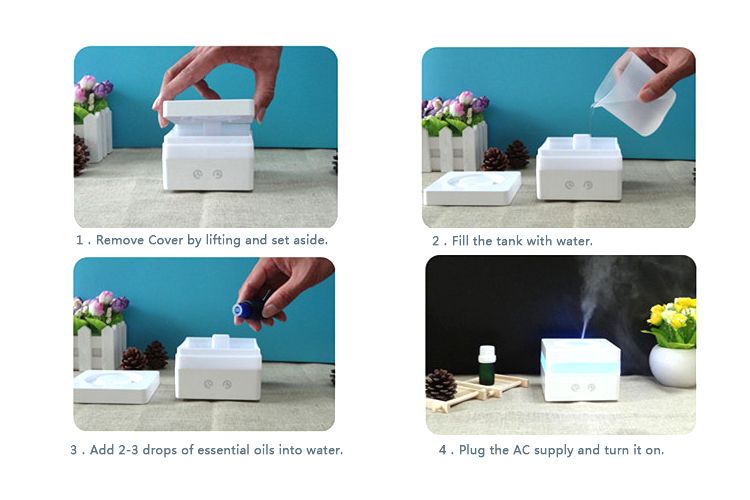 1 . Remove Cover by lifting and set aside.

2 . Fill the tank with water.

3 . Add 2-3 drops of essential oils into water.

4 . Plug the AC supply and turn it on.