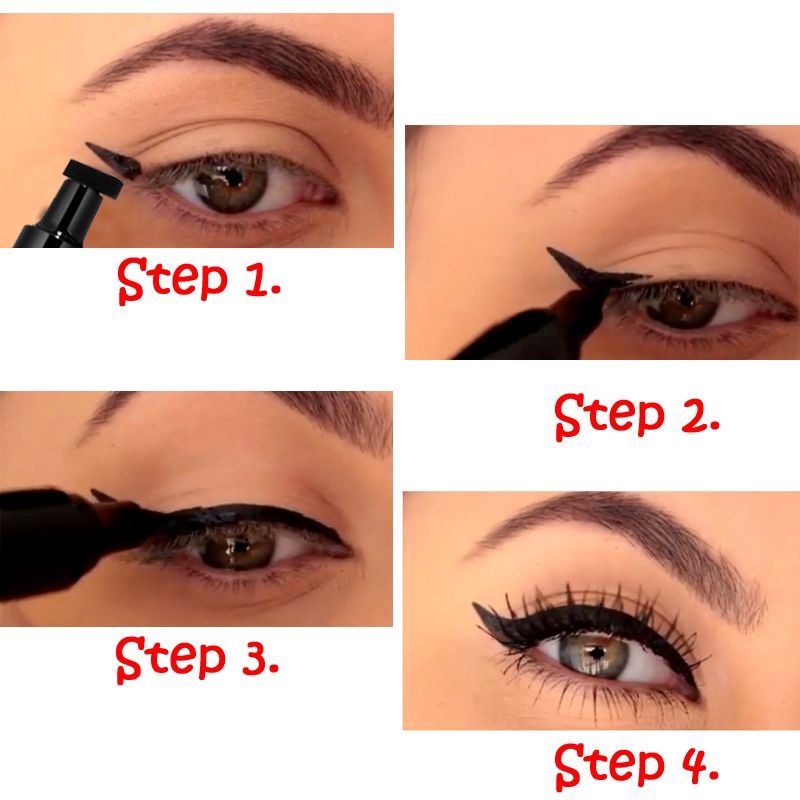 Step 1.

Step 2.

Step 3.

Step 4.