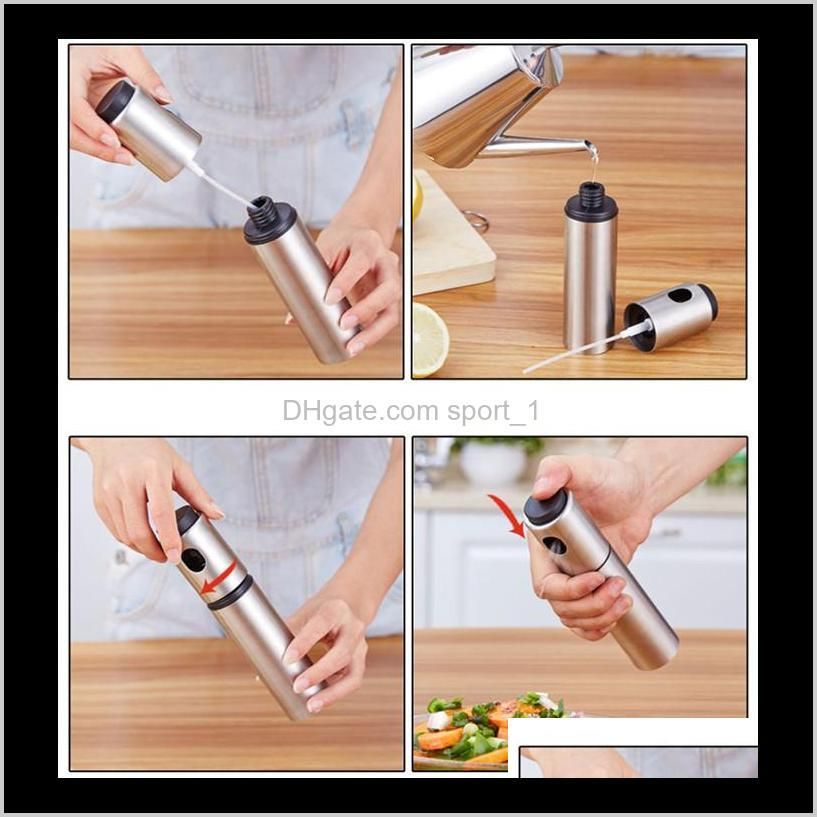 DHgate.com sport_1