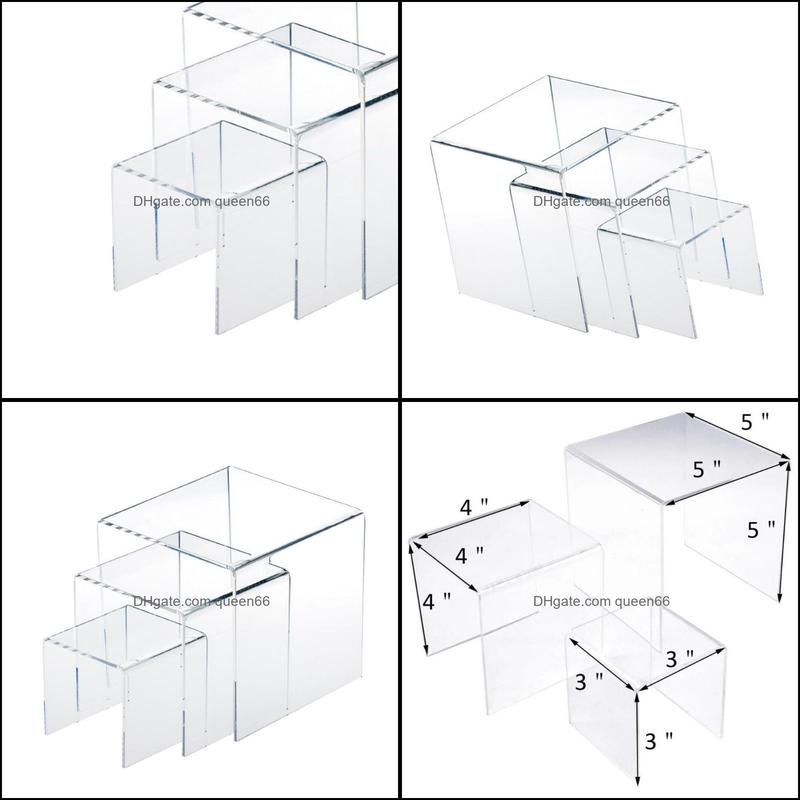 DHgate.com queen66

DHgate.com queen66

DHgate.com queen66

5 "
5 "
5 "
4 "
4 "
4 "
DHgate.com queen66
3 "
3 "
3 "