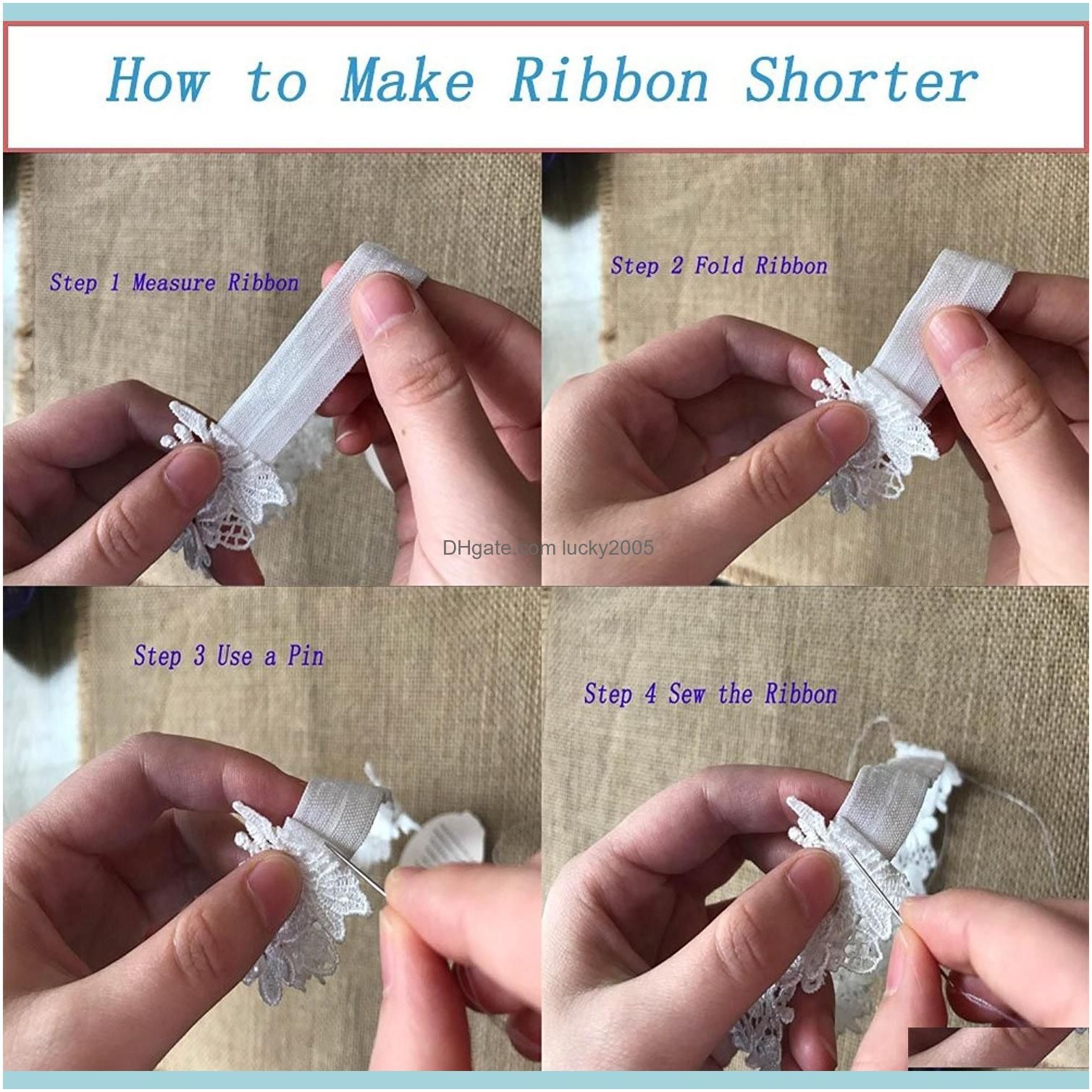 How to Make Ribbon Shorter

Step 1 Measure Ribbon

Step 2 Fold Ribbon

DHgate.com lucky2005

Step 3 Use a Pin

Step 4 Sew the Ribbon