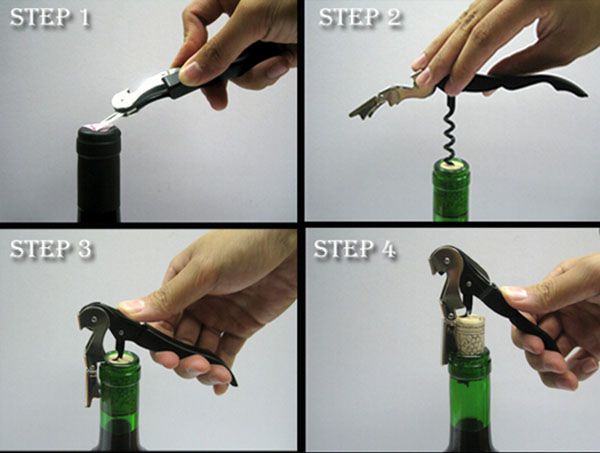 STEP 1

STEP 2

STEP 3

STEP 4