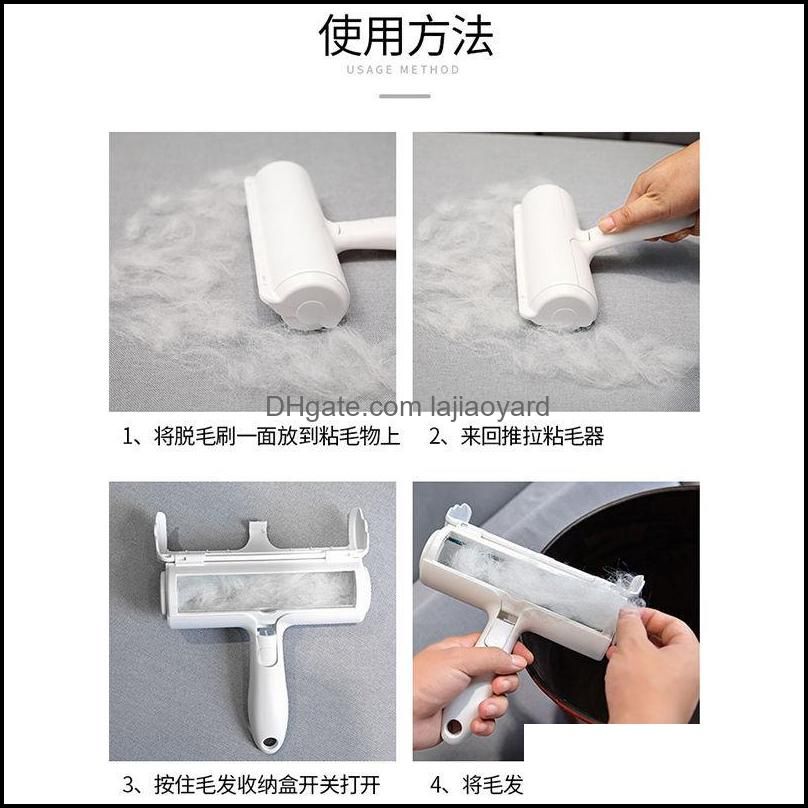 使用方法
USAGE METHOD

DHgate.com lajiaoyard

1、将脱毛刷一面放到粘毛物上

2、来回推拉粘毛器

3、按住毛发收纳盒开关打开

4、将毛发