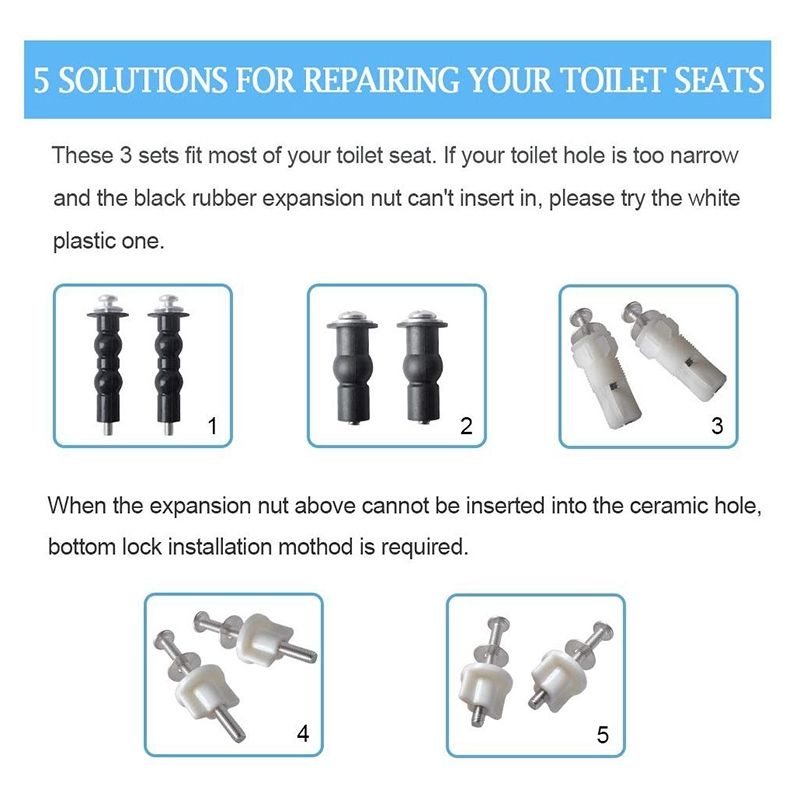 5 SOLUTIONS FOR REPAIRING YOUR TOILET SEATS

These 3 sets fit most of your toilet seat. If your toilet hole is too narrow and the black rubber expansion nut can't insert in, please try the white plastic one.

1

2

3

When the expansion nut above cannot be inserted into the ceramic hole, bottom lock installation mothod is required.

4

5