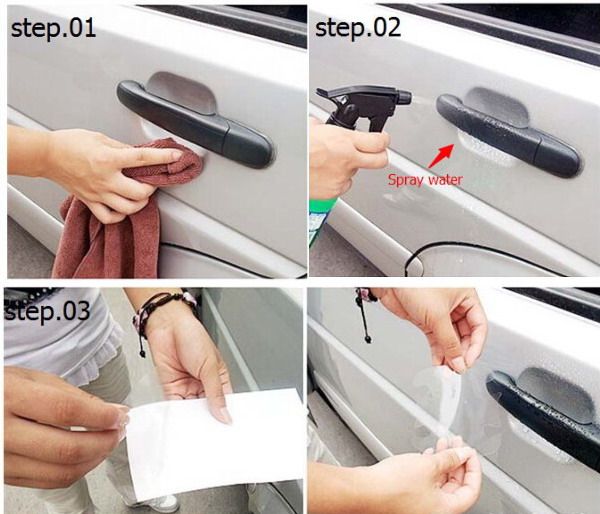 step.01

step.02

Spray water

step.03