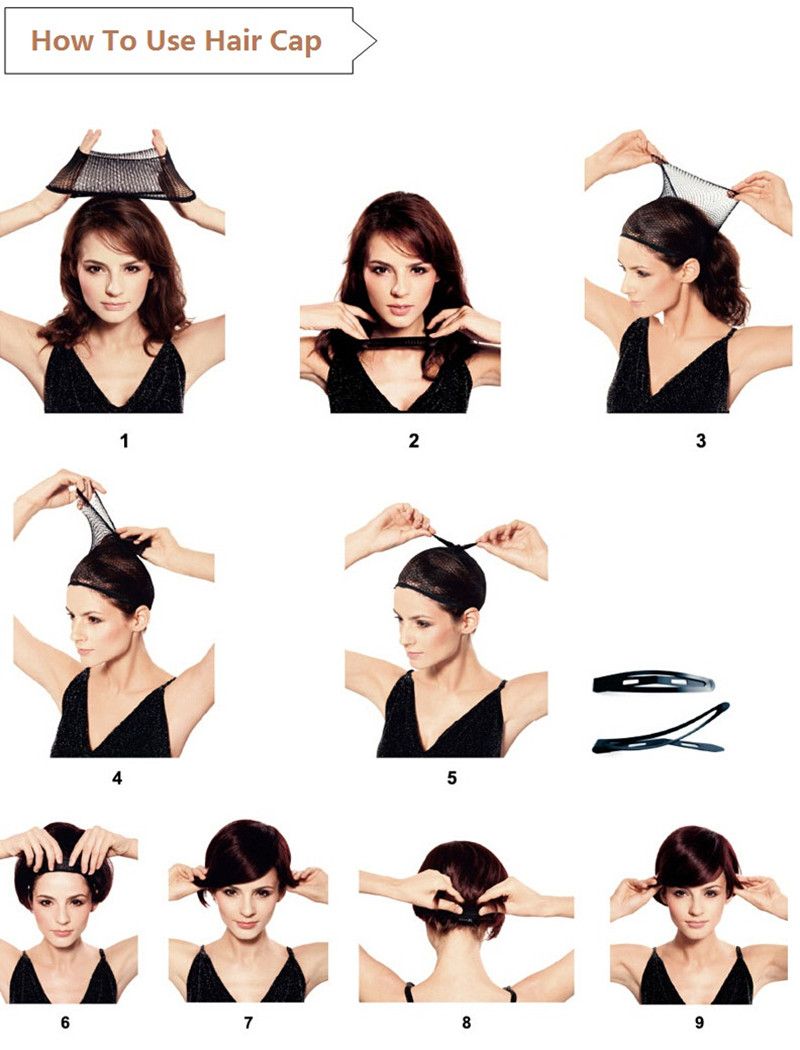 How To Use Hair Cap

1

2

3

4

5

6

7

8

9