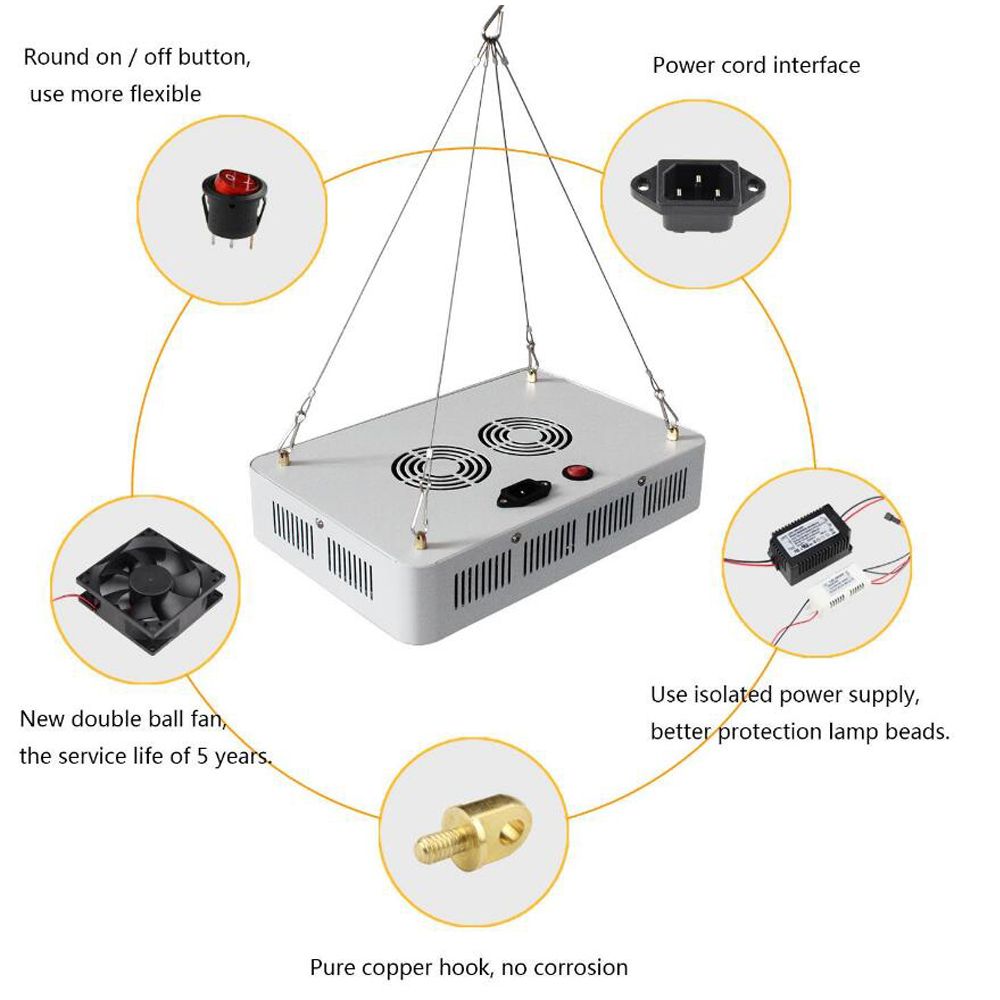 Round on / off button, use more flexible

Power cord interface

New double ball fan, the service life of 5 years.

Use isolated power supply, better protection lamp beads.

Pure copper hook, no corrosion