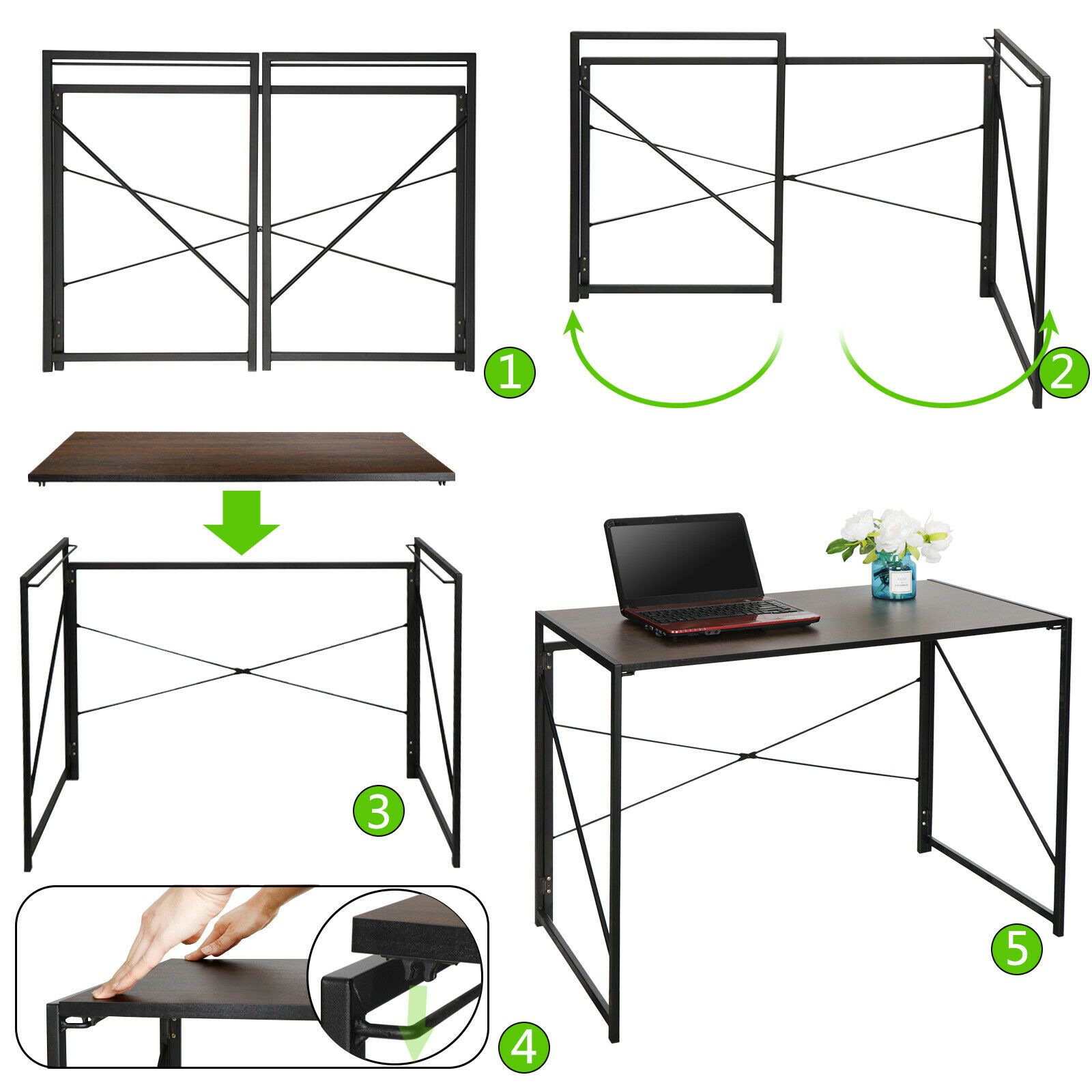 1

2

3

4

5