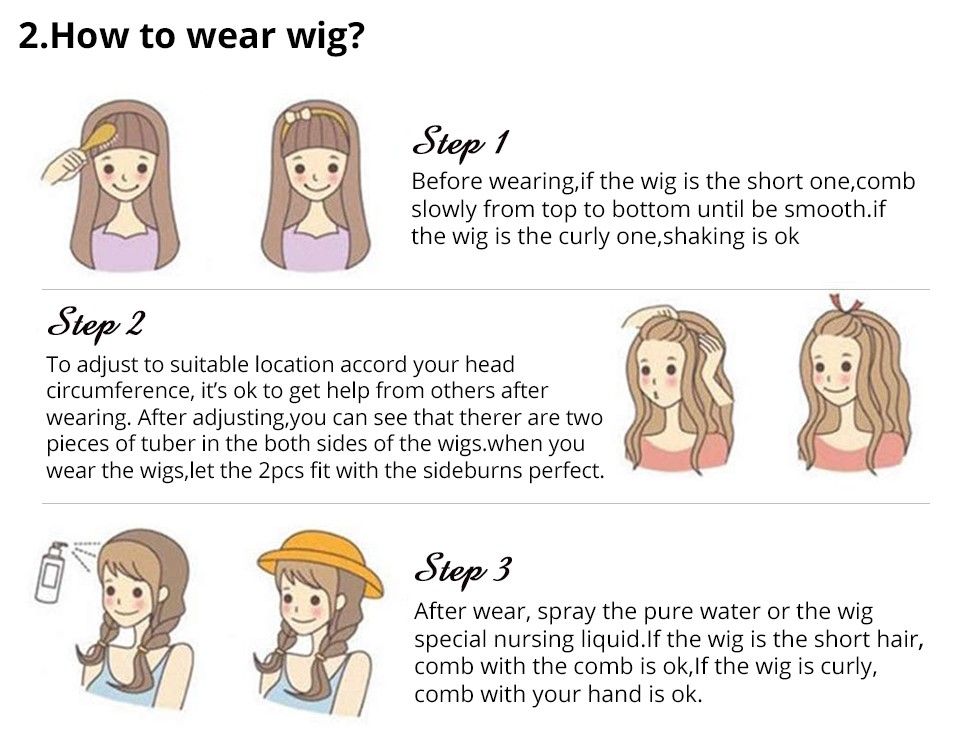 2.How to wear wig?

Step 1
Before wearing,if the wig is the short one,comb slowly from top to bottom until be smooth.if the wig is the curly one,shaking is ok

Step 2
To adjust to suitable location accord your head circumference, it's ok to get help from others after wearing. After adjusting,you can see that therer are two pieces of tuber in the both sides of the wigs.when you wear the wigs,let the 2pcs fit with the sideburns perfect.

Step 3
After wear, spray the pure water or the wig special nursing liquid.If the wig is the short hair, comb with the comb is ok,If the wig is curly, comb with your hand is ok.