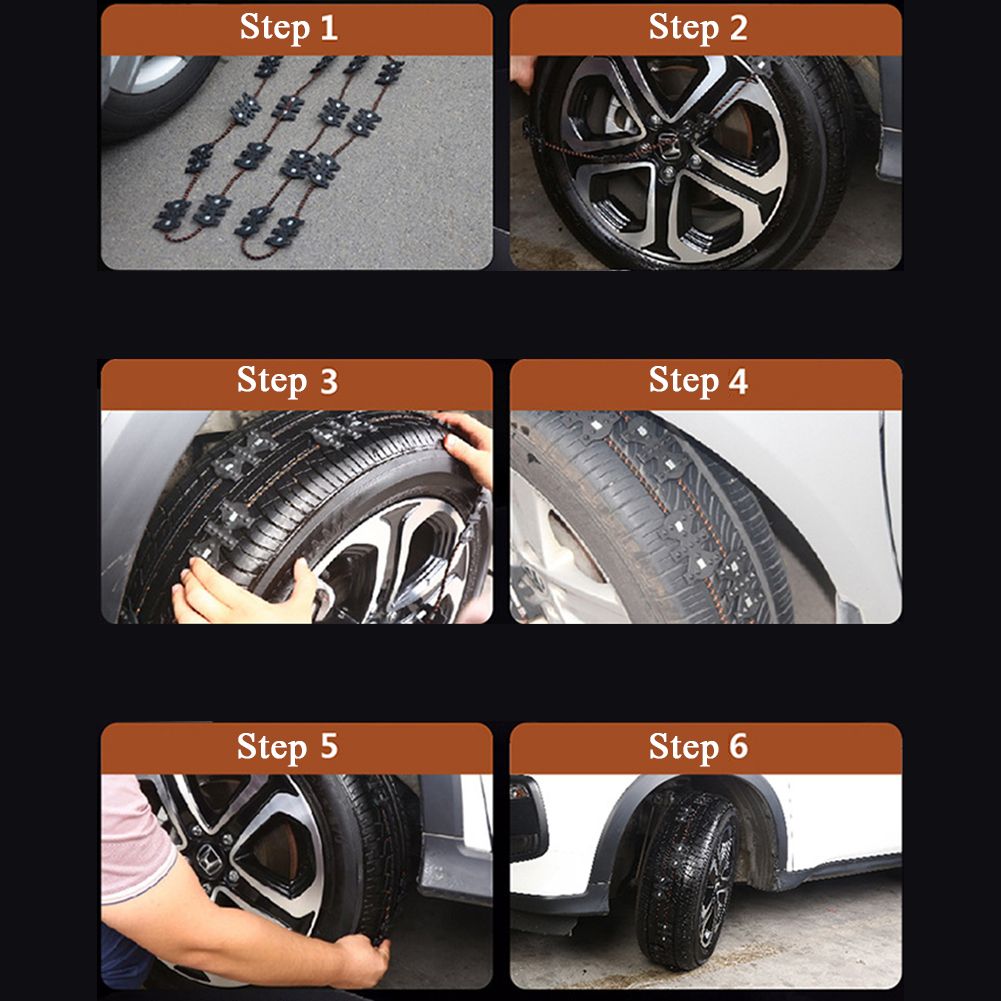 Step 1

Step 2

Step 3

Step 4

Step 5

Step 6