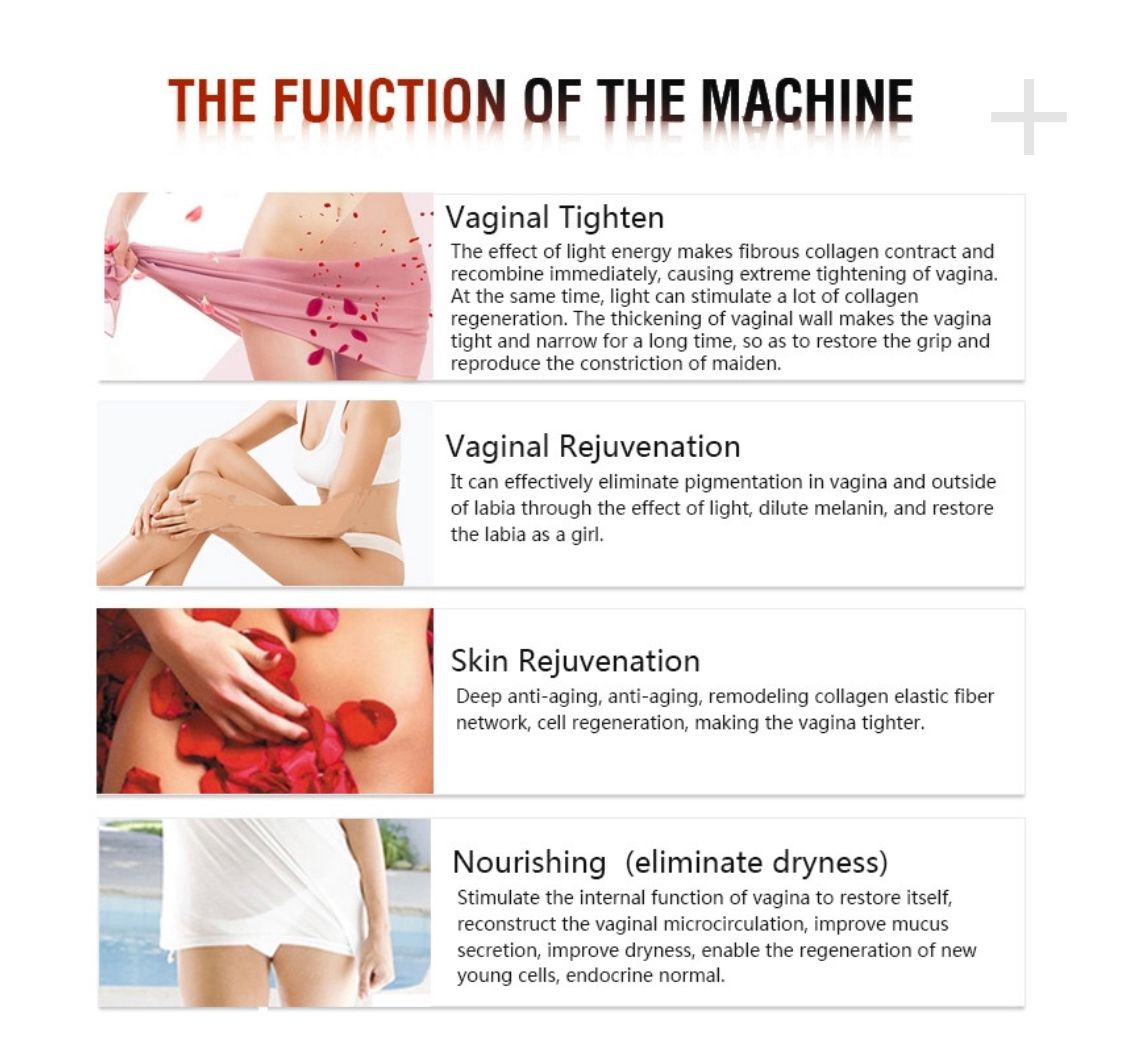 THE FUNCTION OF THE MACHINE

Vaginal Tighten
The effect of light energy makes fibrous collagen contract and recombine immediately, causing extreme tightening of vagina. At the same time, light can stimulate a lot of collagen regeneration. The thickening of vaginal wall makes the vagina tight and narrow for a long time, so as to restore the grip and reproduce the constriction of maiden.

Vaginal Rejuvenation
It can effectively eliminate pigmentation in vagina and outside of labia through the effect of light, dilute melanin, and restore the labia as a girl.

Skin Rejuvenation
Deep anti-aging, anti-aging, remodeling collagen elastic fiber network, cell regeneration, making the vagina tighter.

Nourishing (eliminate dryness)
Stimulate the internal function of vagina to restore itself, reconstruct the vaginal microcirculation, improve mucus secretion, improve dryness, enable the regeneration of new young cells, endocrine normal.