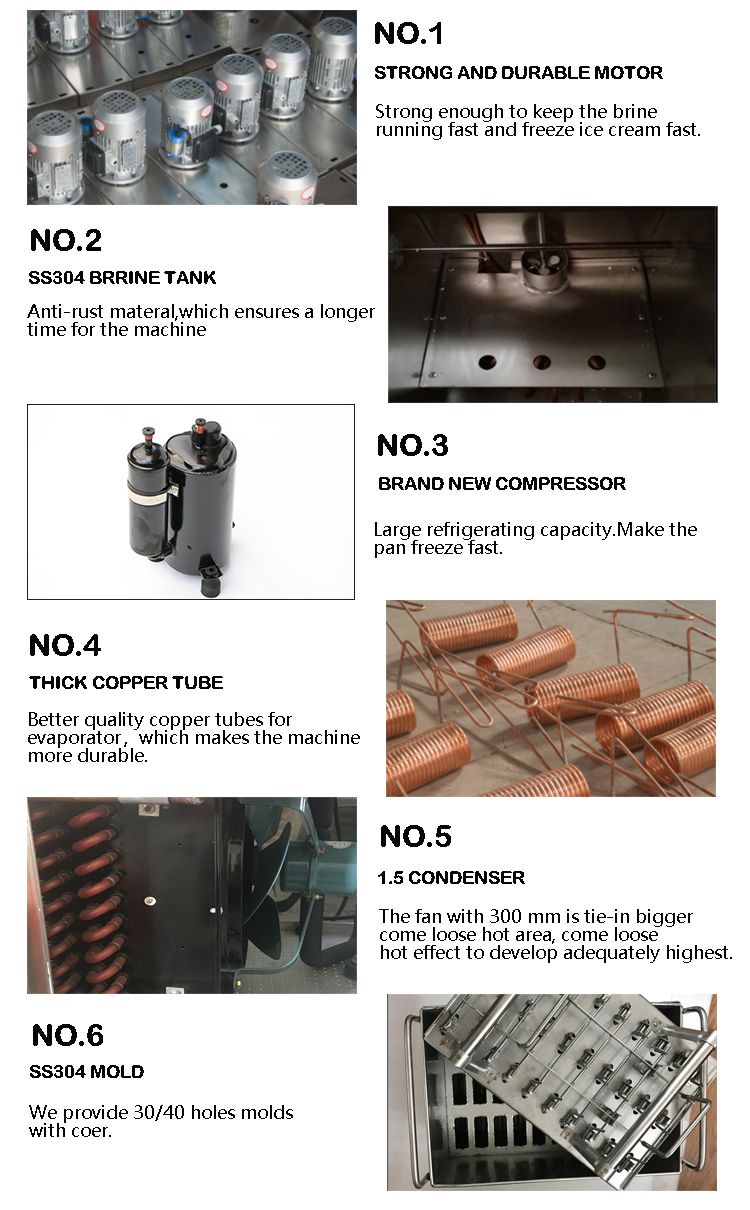 NO.1

STRONG AND DURABLE MOTOR

Strong enough to keep the brine running fast and freeze ice cream fast.

NO.2

SS304 BRRINE TANK

Anti-rust materal,which ensures a longer time for the machine

NO.3

BRAND NEW COMPRESSOR

Large refrigerating capacity.Make the pan freeze fast.

NO.4

THICK COPPER TUBE

Better quality copper tubes for evaporator, which makes the machine more durable.

NO.5

1.5 CONDENSER

The fan with 300 mm is tie-in bigger come loose hot area, come loose hot effect to develop adequately highest.

NO.6

SS304 MOLD

We provide 30/40 holes molds with coer.