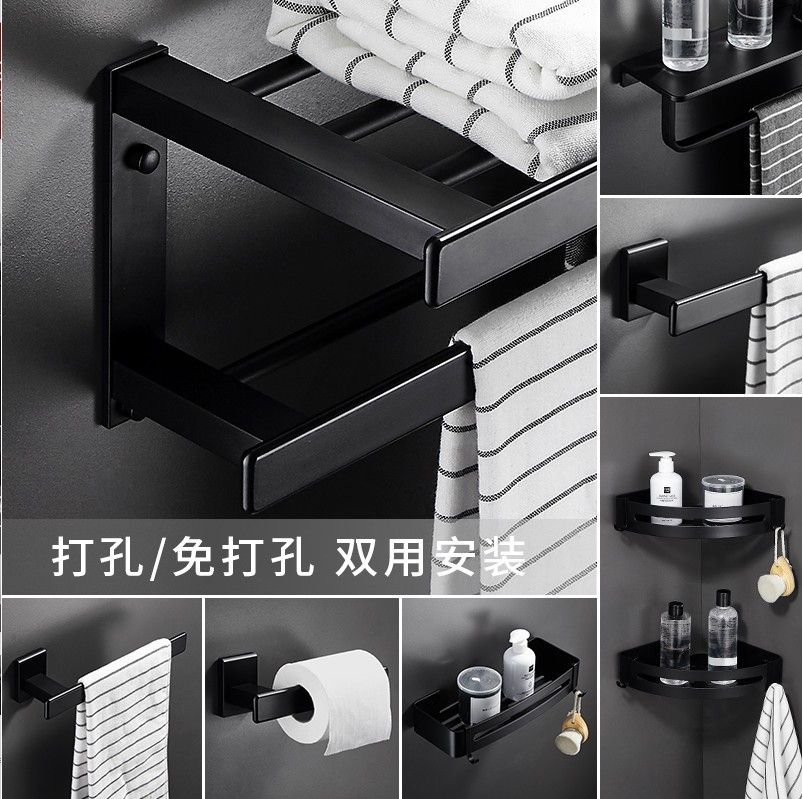 打孔/免打孔 双用安装