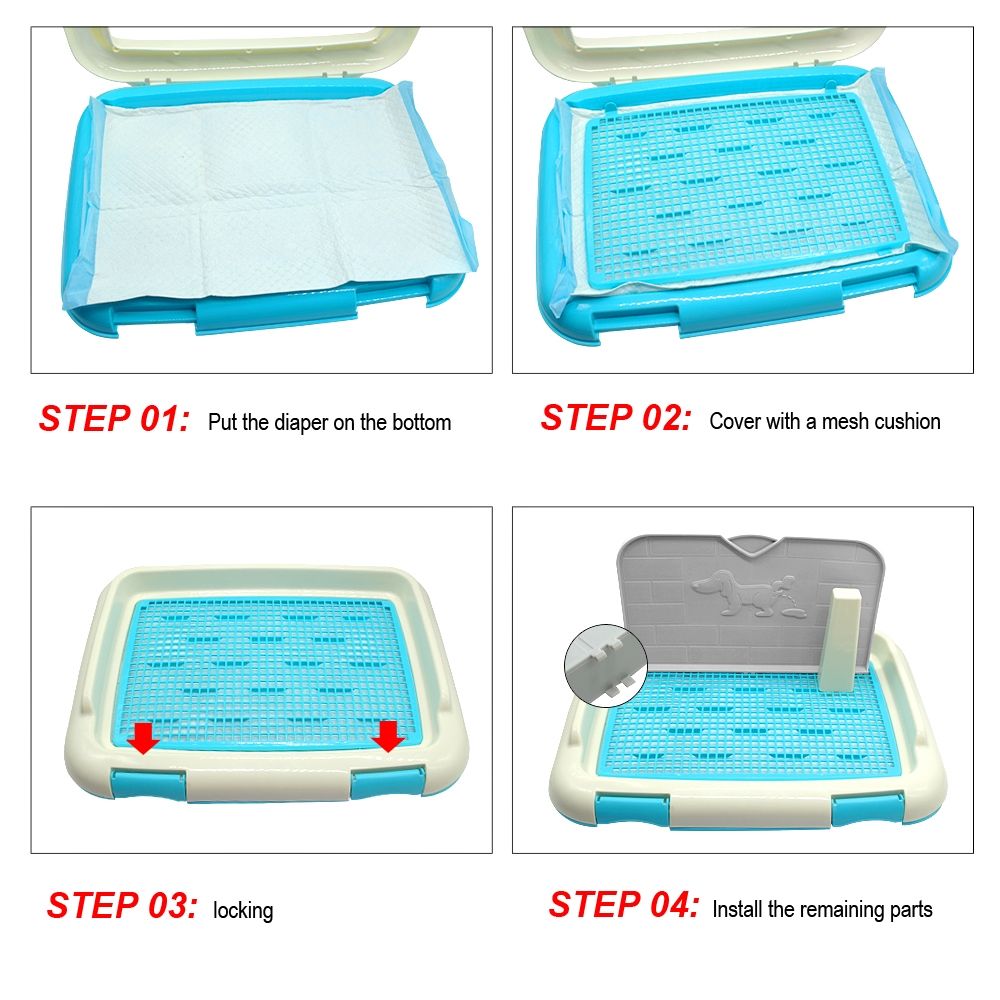 STEP 01: Put the diaper on the bottom

STEP 02: Cover with a mesh cushion

STEP 03: locking

STEP 04: Install the remaining parts