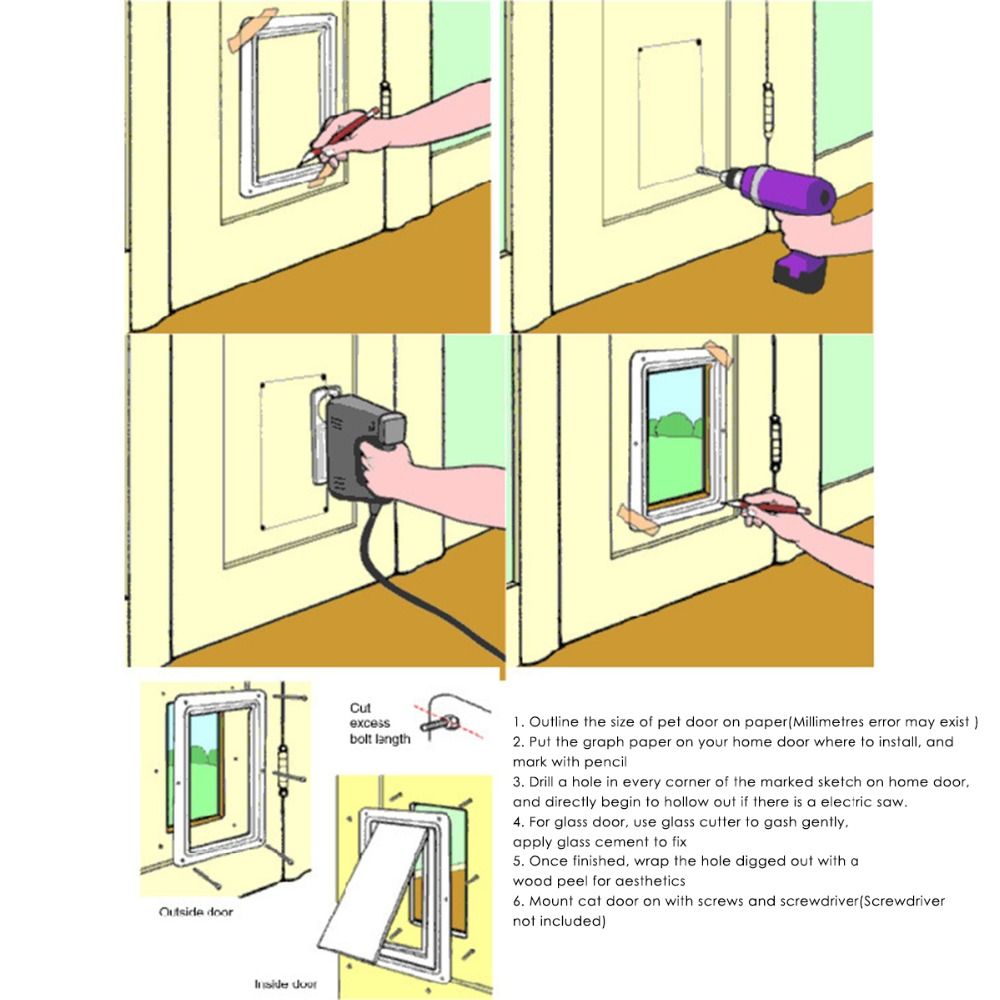 Cut excess bolt length

Outside door

Inside door

1. Outline the size of pet door on paper(Millimetres error may exist )
2. Put the graph paper on your home door where to install, and mark with pencil
3. Drill a hole in every corner of the marked sketch on home door, and directly begin to hollow out if there is a electric saw.
4. For glass door, use glass cutter to gash gently, apply glass cement to fix
5. Once finished, wrap the hole digged out with a wood peel for aesthetics
6. Mount cat door on with screws and screwdriver(Screwdriver not included)