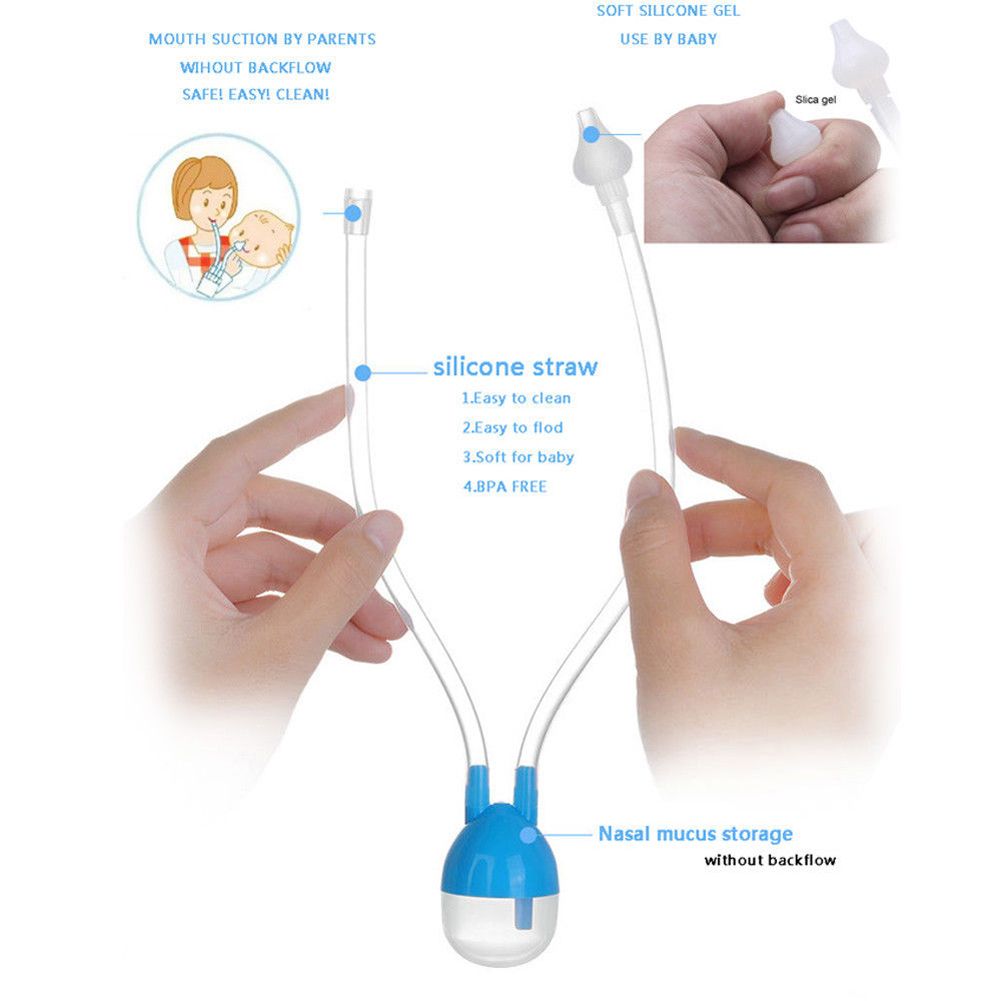 MOUTH SUCTION BY PARENTS
WIHOUT BACKFLOW
SAFE! EASY! CLEAN!

SOFT SILICONE GEL
USE BY BABY

Slica gel

silicone straw
1.Easy to clean
2.Easy to flod
3.Soft for baby
4.BPA FREE

Nasal mucus storage
without backflow