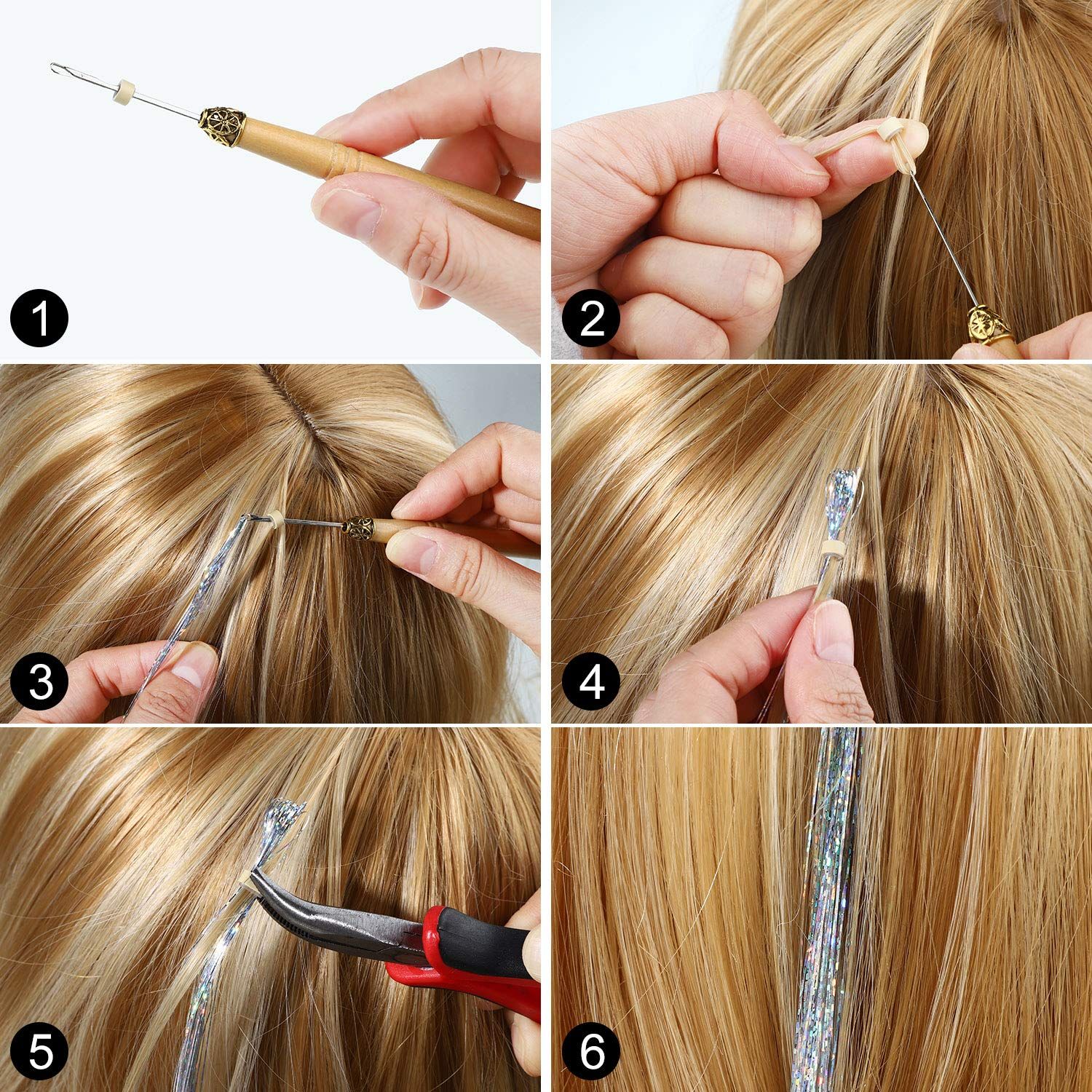 1

2

3

4

5

6