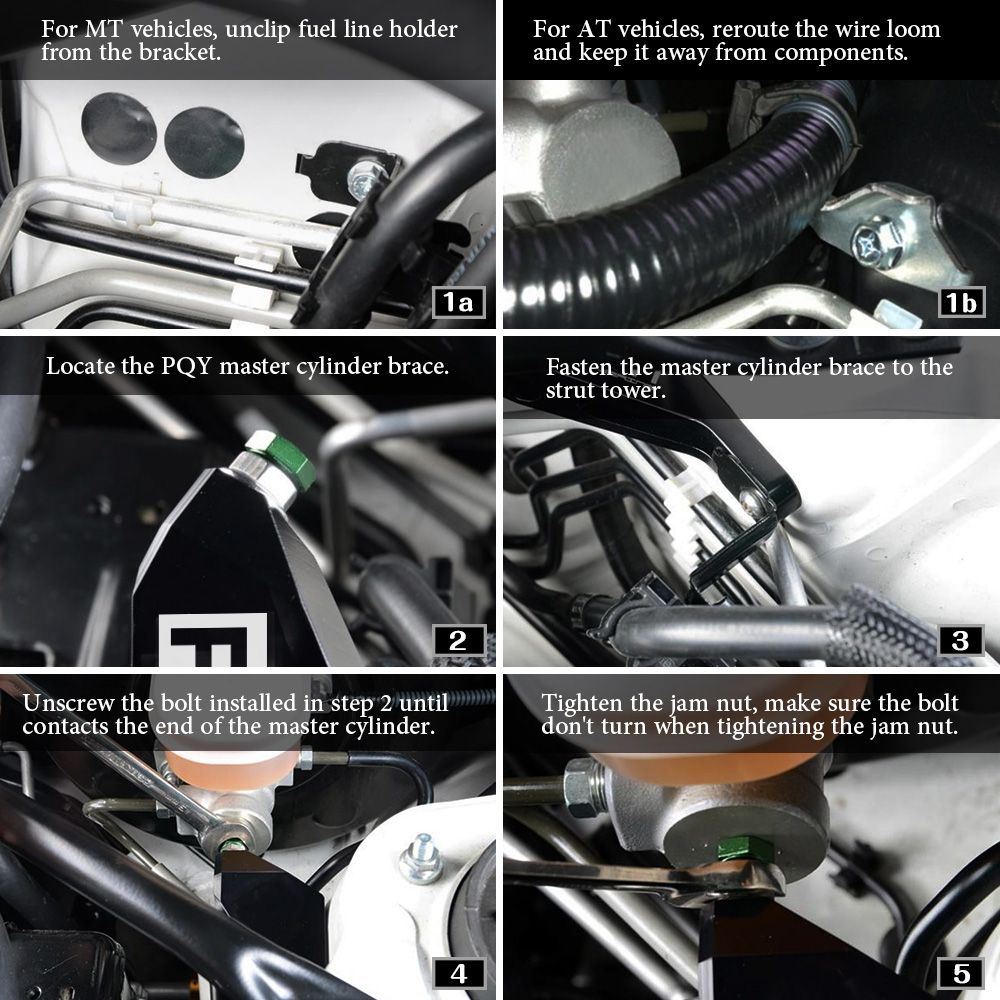 For MT vehicles, unclip fuel line holder from the bracket.

1a

For AT vehicles, reroute the wire loom and keep it away from components.

1b

Locate the PQY master cylinder brace.

2

Fasten the master cylinder brace to the strut tower.

3

Unscrew the bolt installed in step 2 until contacts the end of the master cylinder.

4

Tighten the jam nut, make sure the bolt don't turn when tightening the jam nut.

5