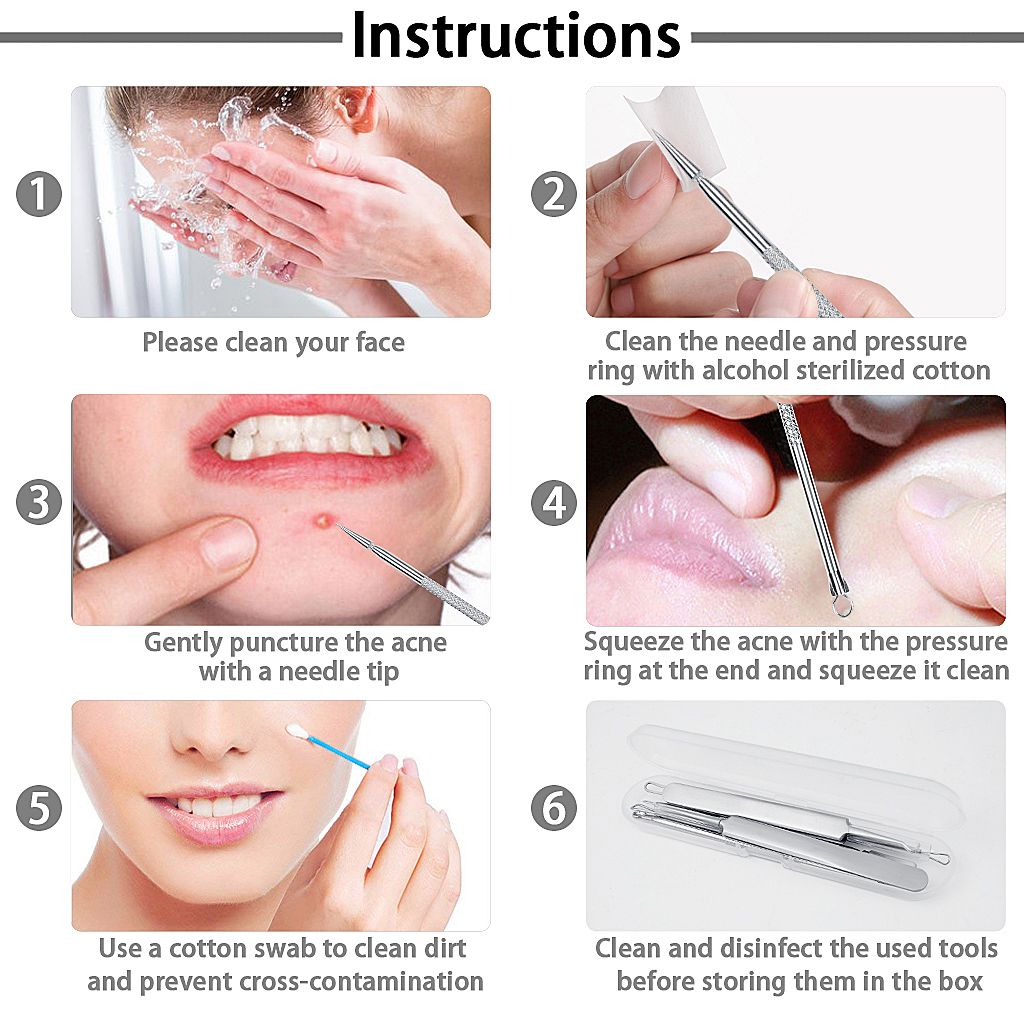 Instructions

1
Please clean your face

2
Clean the needle and pressure ring with alcohol sterilized cotton

3
Gently puncture the acne with a needle tip

4
Squeeze the acne with the pressure ring at the end and squeeze it clean

5
Use a cotton swab to clean dirt and prevent cross-contamination

6
Clean and disinfect the used tools before storing them in the box