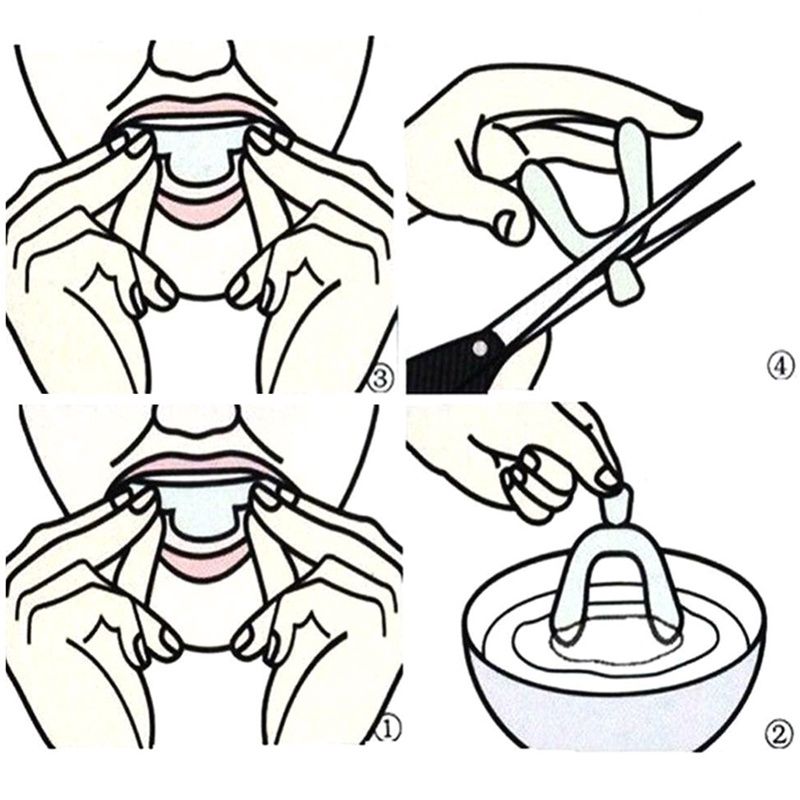 ③
④
①
②