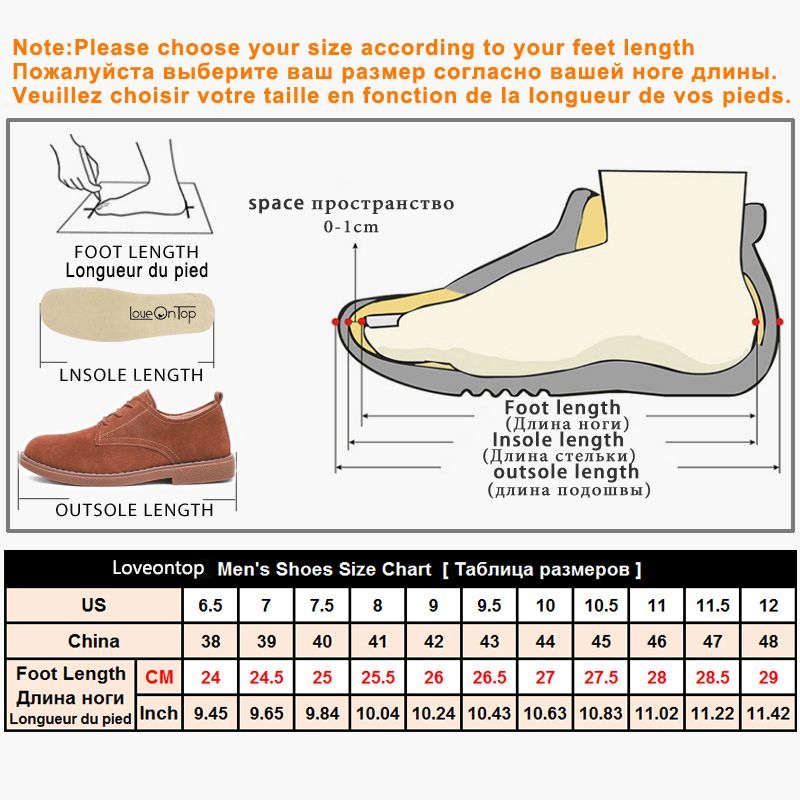 Note:Please choose your size according to your feet length
Пожалуйста выберите ваш размер согласно вашей ноге длины.
Veuillez choisir votre taille en fonction de la longueur de vos pieds.

FOOT LENGTH
Longueur du pied

LoveOnTop

LNSOLE LENGTH

OUTSOLE LENGTH

space пространство
0-1cm

Foot length
(Длина ноги)
Insole length
(Длина стельки)
outsole length
(длина подошвы)

Loveontop Men's Shoes Size Chart [ Таблица размеров ]

| US | | 6.5 | 7 | 7.5 | 8 | 9 | 9.5 | 10 | 10.5 | 11 | 11.5 | 12 |
|---|---|---|---|---|---|---|---|---|---|---|---|---|
| China | | 38 | 39 | 40 | 41 | 42 | 43 | 44 | 45 | 46 | 47 | 48 |
| Foot Length Длина ноги Longueur du pied | CM | 24 | 24.5 | 25 | 25.5 | 26 | 26.5 | 27 | 27.5 | 28 | 28.5 | 29 |
| | Inch | 9.45 | 9.65 | 9.84 | 10.04 | 10.24 | 10.43 | 10.63 | 10.83 | 11.02 | 11.22 | 11.42 |