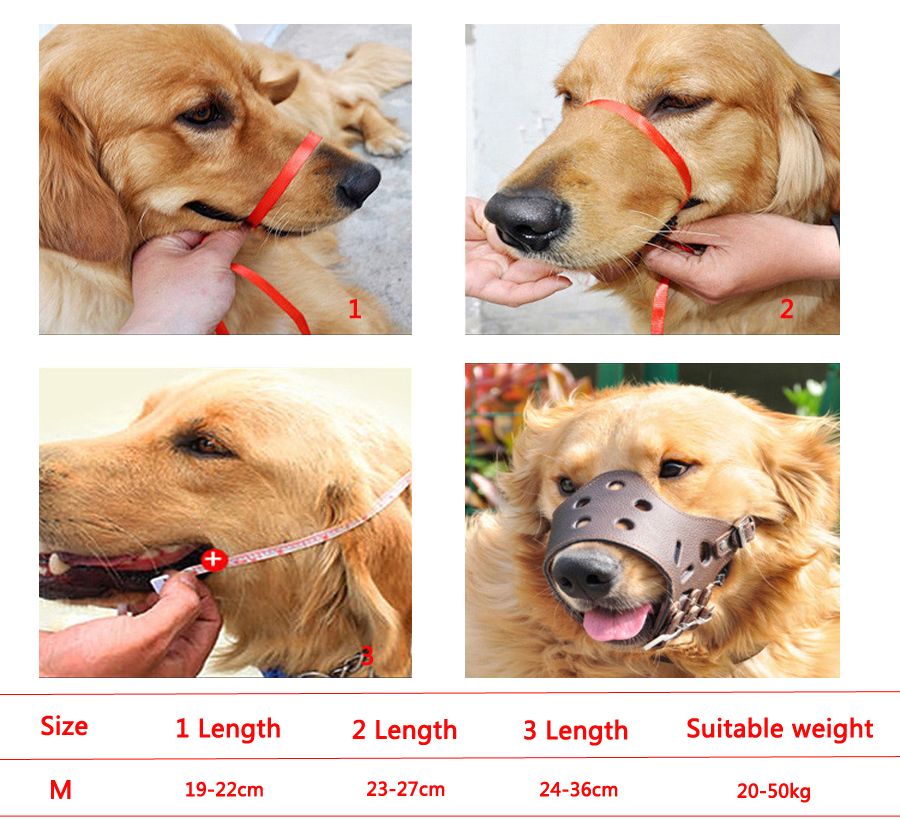 1

2

3

| Size | 1 Length | 2 Length | 3 Length | Suitable weight |
|---|---|---|---|---|
| M | 19-22cm | 23-27cm | 24-36cm | 20-50kg |